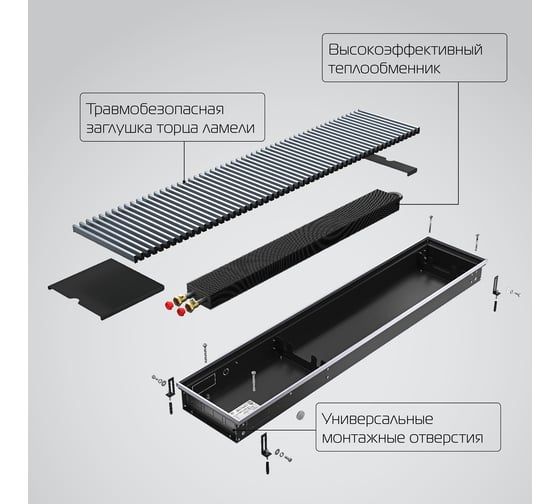 Высокоэффективный теплообменник

Травмобезопасная заглушка торца ламели

Универсальные монтажные отверстия