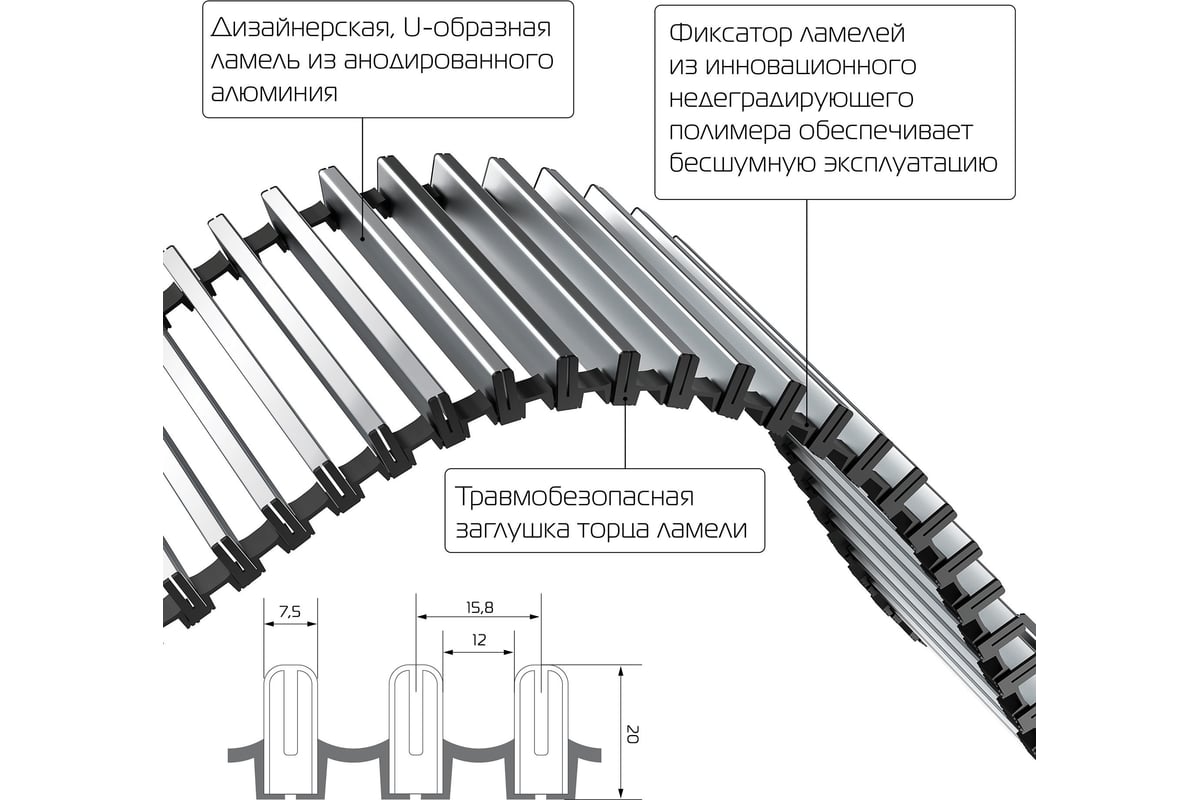 Дизайнерская, U-образная ламель из анодированного алюминия

Фиксатор ламелей из инновационного недеградирующего полимера обеспечивает бесшумную эксплуатацию

Травмобезопасная заглушка торца ламели

7,5

15,8

12

20