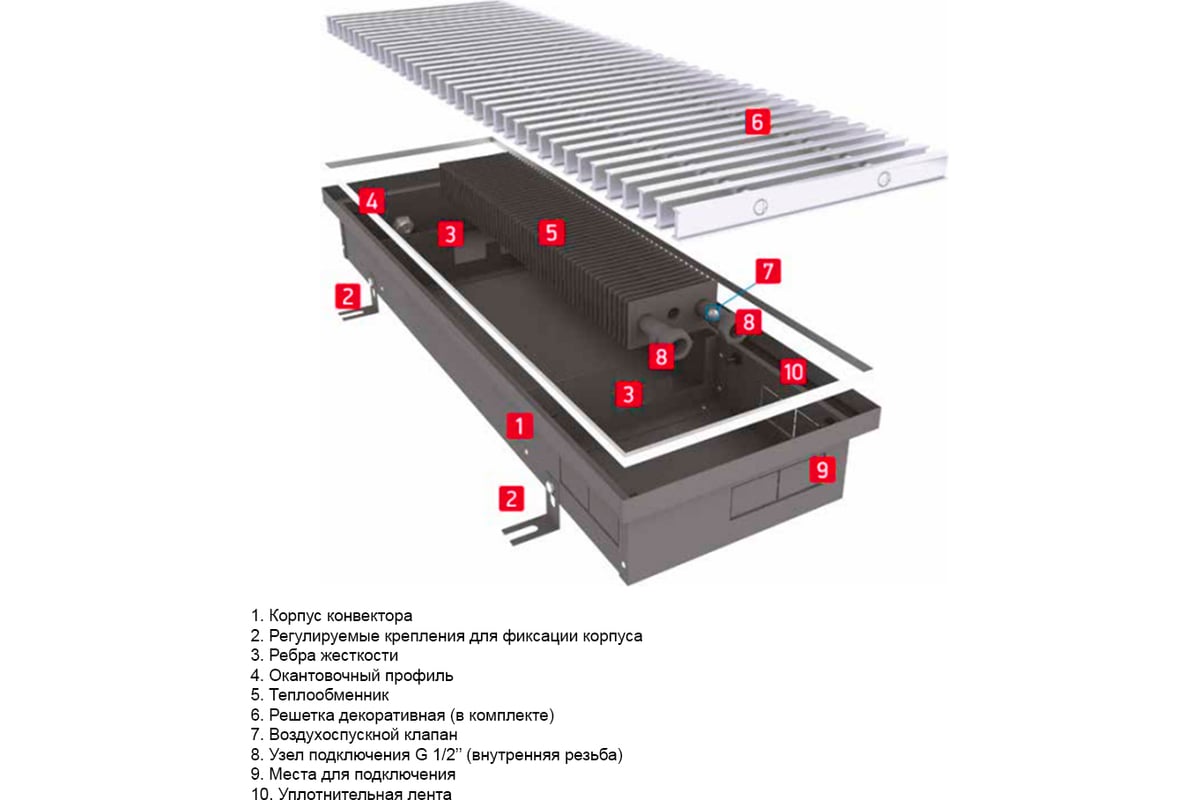 6

4

3

5

7

2

8

8

10

3

1

9

2

1. Корпус конвектора
2. Регулируемые крепления для фиксации корпуса
3. Ребра жесткости
4. Окантовочный профиль
5. Теплообменник
6. Решетка декоративная (в комплекте)
7. Воздухоспускной клапан
8. Узел подключения G 1/2'' (внутренняя резьба)
9. Места для подключения
10. Уплотнительная лента