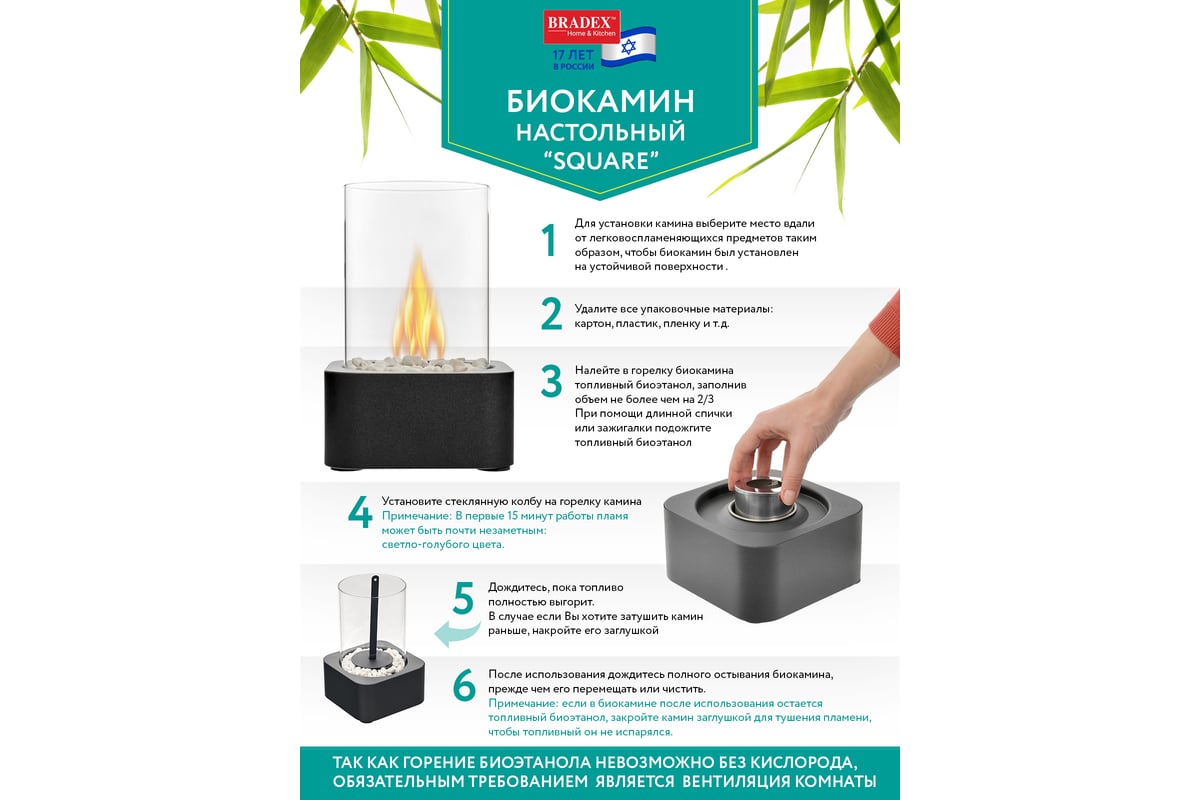 BRADEX™
Home & Kitchen
17 ЛЕТ
В РОССИИ

БИОКАМИН
НАСТОЛЬНЫЙ
"SQUARE"

1 Для установки камина выберите место вдали от легковоспламеняющихся предметов таким образом, чтобы биокамин был установлен на устойчивой поверхности .

2 Удалите все упаковочные материалы: картон, пластик, пленку и т.д.

3 Налейте в горелку биокамина топливный биоэтанол, заполнив объем не более чем на 2/3
При помощи длинной спички или зажигалки подожгите топливный биоэтанол

4 Установите стеклянную колбу на горелку камина
Примечание: В первые 15 минут работы пламя может быть почти незаметным: светло-голубого цвета.

5 Дождитесь, пока топливо полностью выгорит.
В случае если Вы хотите затушить камин раньше, накройте его заглушкой

6 После использования дождитесь полного остывания биокамина, прежде чем его перемещать или чистить.
Примечание: если в биокамине после использования остается топливный биоэтанол, закройте камин заглушкой для тушения пламени, чтобы топливный он не испарялся.

ТАК КАК ГОРЕНИЕ БИОЭТАНОЛА НЕВОЗМОЖНО БЕЗ КИСЛОРОДА, ОБЯЗАТЕЛЬНЫМ ТРЕБОВАНИЕМ ЯВЛЯЕТСЯ ВЕНТИЛЯЦИЯ КОМНАТЫ