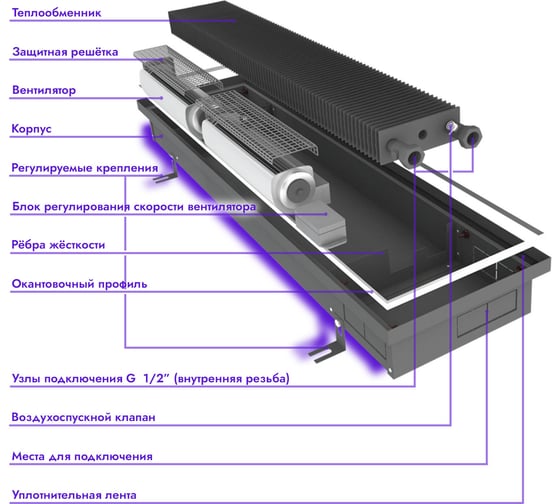 Теплообменник

Защитная решётка

Вентилятор

Корпус

Регулируемые крепления

Блок регулирования скорости вентилятора

Рёбра жёсткости

Окантовочный профиль

Узлы подключения G 1/2" (внутренняя резьба)

Воздухоспускной клапан

Места для подключения

Уплотнительная лента