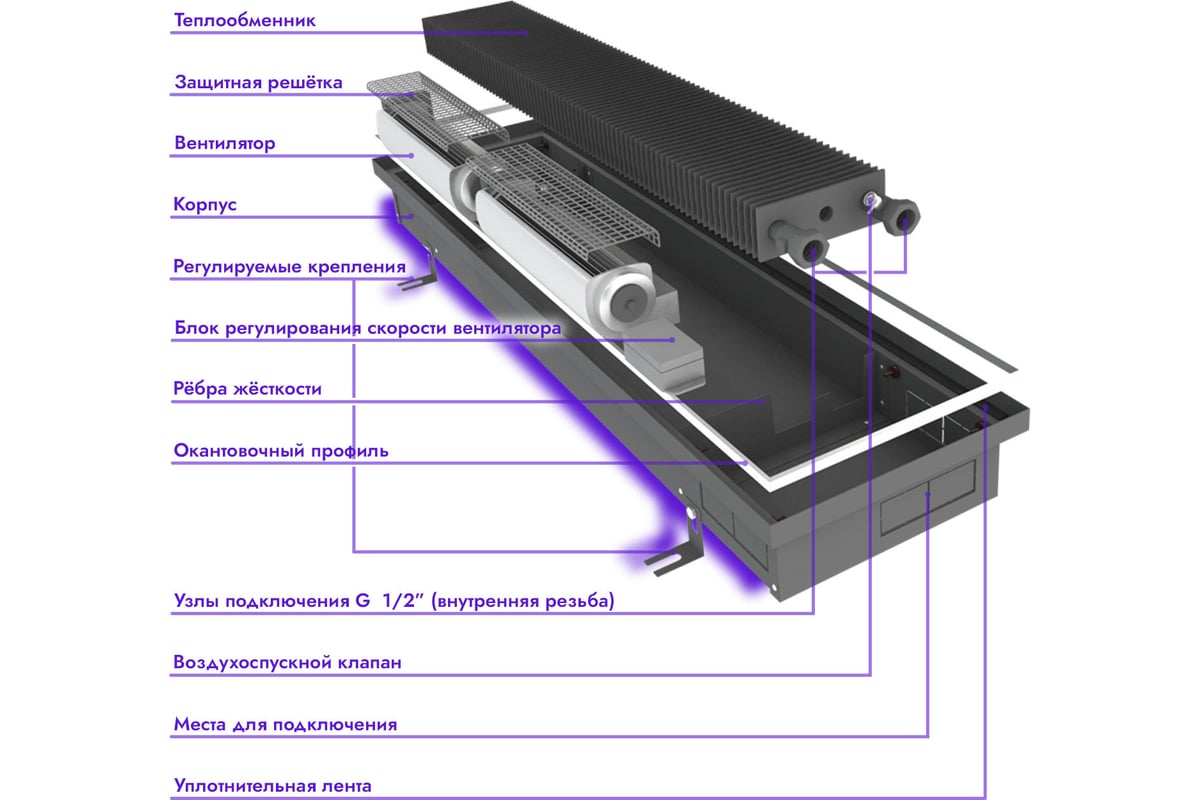 Теплообменник

Защитная решётка

Вентилятор

Корпус

Регулируемые крепления

Блок регулирования скорости вентилятора

Рёбра жёсткости

Окантовочный профиль

Узлы подключения G 1/2" (внутренняя резьба)

Воздухоспускной клапан

Места для подключения

Уплотнительная лента