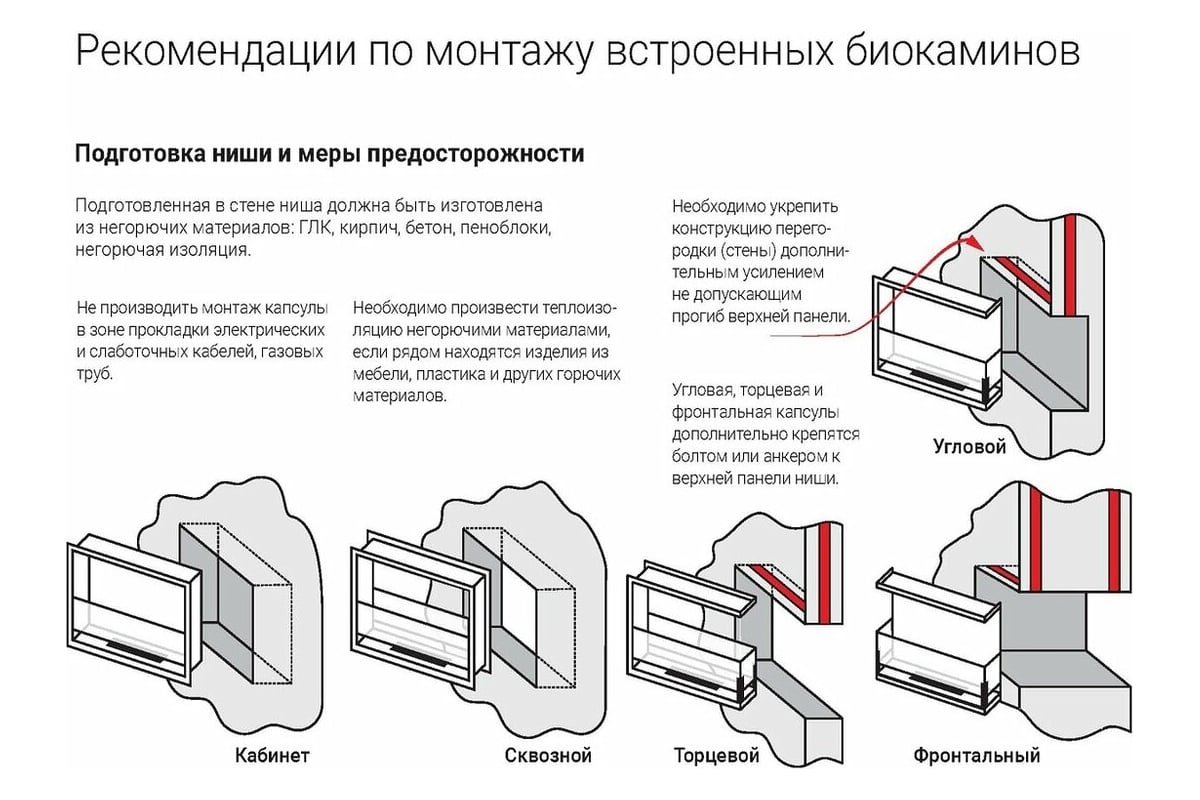 Рекомендации по монтажу встроенных биокаминов

Подготовка ниши и меры предосторожности

Подготовленная в стене ниша должна быть изготовлена из негорючих материалов: ГЛК, кирпич, бетон, пеноблоки, негорючая изоляция.

Не производить монтаж капсулы в зоне прокладки электрических и слаботочных кабелей, газовых труб.

Необходимо произвести теплоизоляцию негорючими материалами, если рядом находятся изделия из мебели, пластика и других горючих материалов.

Необходимо укрепить конструкцию перегородки (стены) дополнительным усилением не допускающим прогиб верхней панели.

Угловая, торцевая и фронтальная капсулы дополнительно крепятся болтом или анкером к верхней панели ниши.

Угловой

Кабинет

Сквозной

Торцевой

Фронтальный