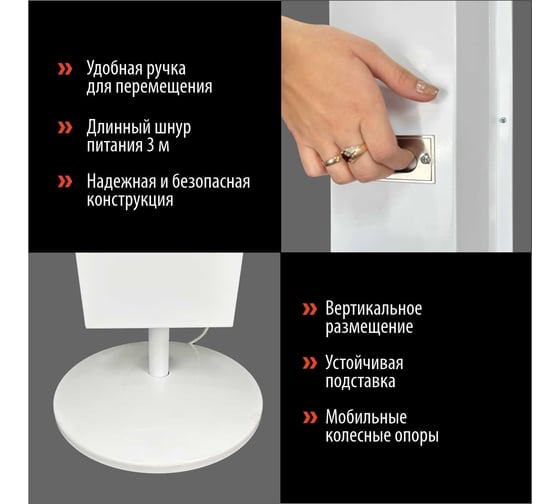 » Удобная ручка для перемещения

» Длинный шнур питания 3 м

» Надежная и безопасная конструкция

» Вертикальное размещение

» Устойчивая подставка

» Мобильные колесные опоры