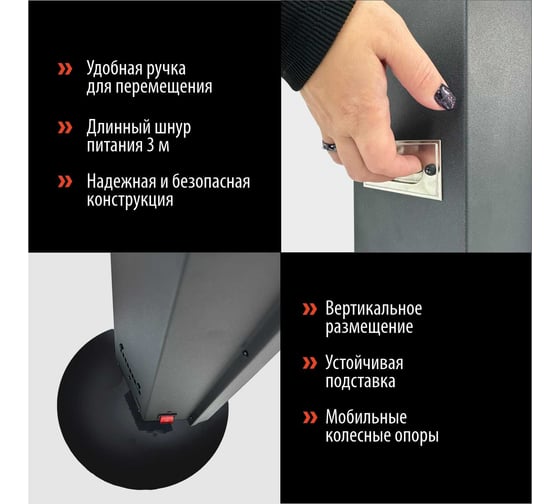 » Удобная ручка для перемещения

» Длинный шнур питания 3 м

» Надежная и безопасная конструкция

» Вертикальное размещение

» Устойчивая подставка

» Мобильные колесные опоры