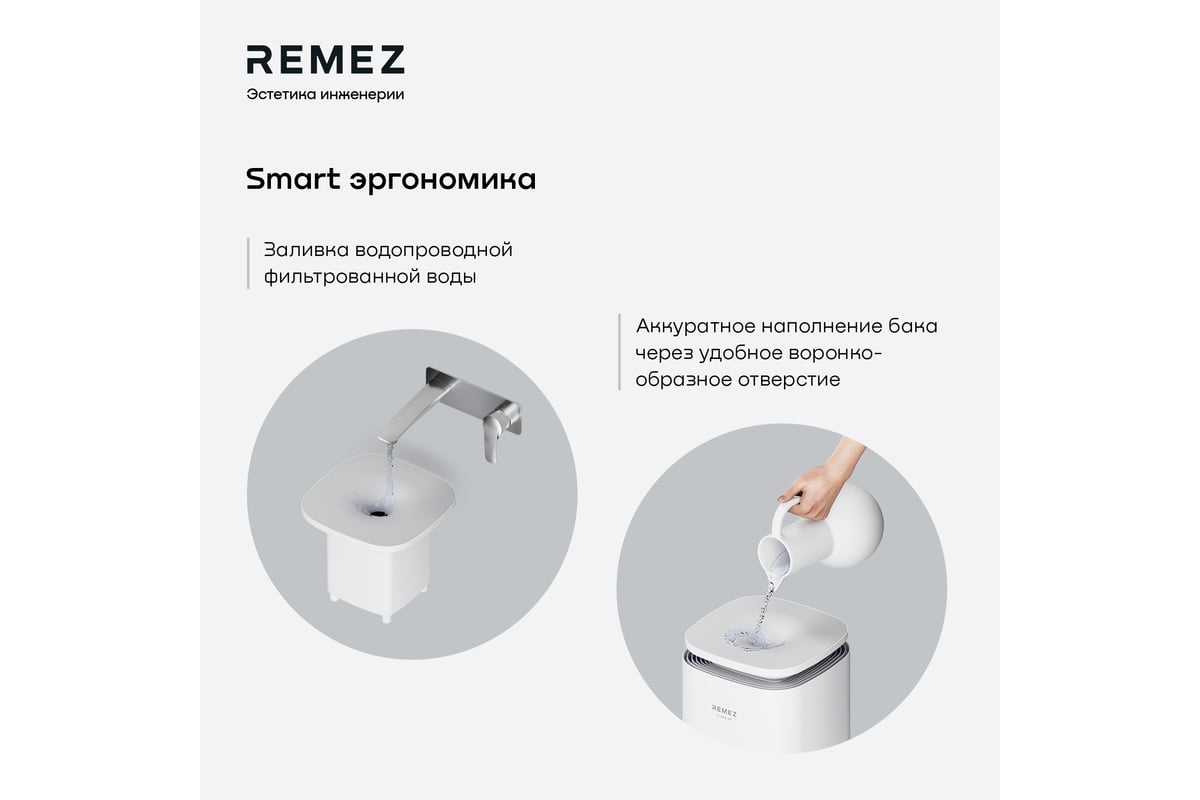 REMEZ
Эстетика инженерии

Smart эргономика

Заливка водопроводной фильтрованной воды

Аккуратное наполнение бака через удобное воронкообразное отверстие

REMEZ