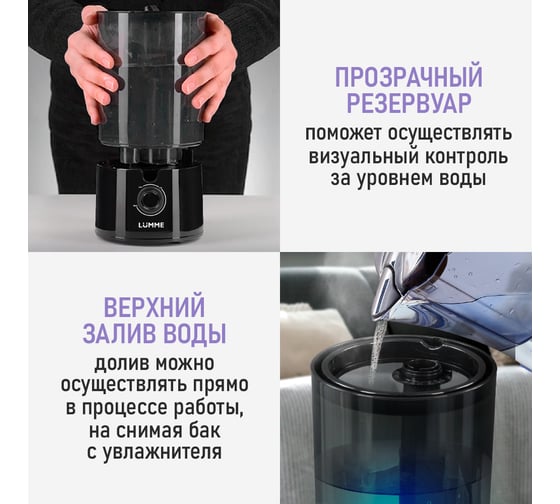 LUMME

ПРОЗРАЧНЫЙ РЕЗЕРВУАР
поможет осуществлять визуальный контроль за уровнем воды

ВЕРХНИЙ ЗАЛИВ ВОДЫ
долив можно осуществлять прямо в процессе работы, на снимая бак с увлажнителя