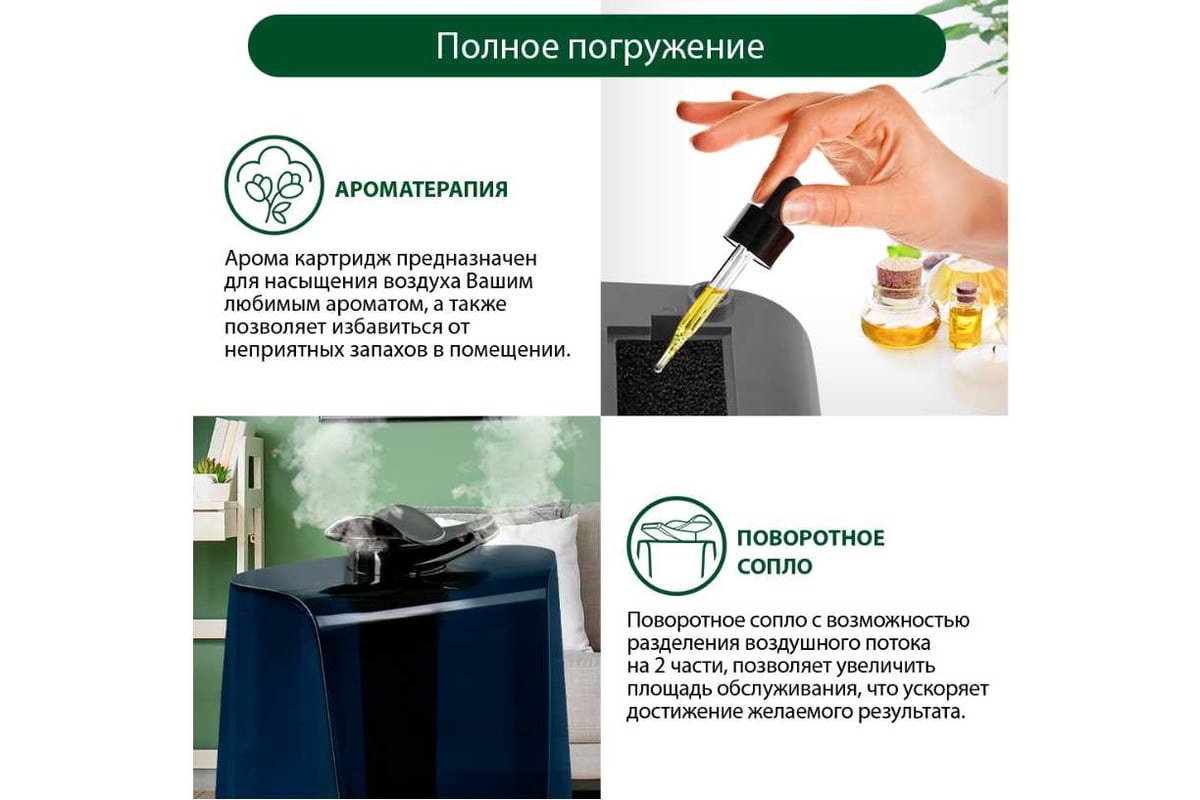 Полное погружение

АРОМАТЕРАПИЯ

Арома картридж предназначен для насыщения воздуха Вашим любимым ароматом, а также позволяет избавиться от неприятных запахов в помещении.

ПОВОРОТНОЕ СОПЛО

Поворотное сопло с возможностью разделения воздушного потока на 2 части, позволяет увеличить площадь обслуживания, что ускоряет достижение желаемого результата.