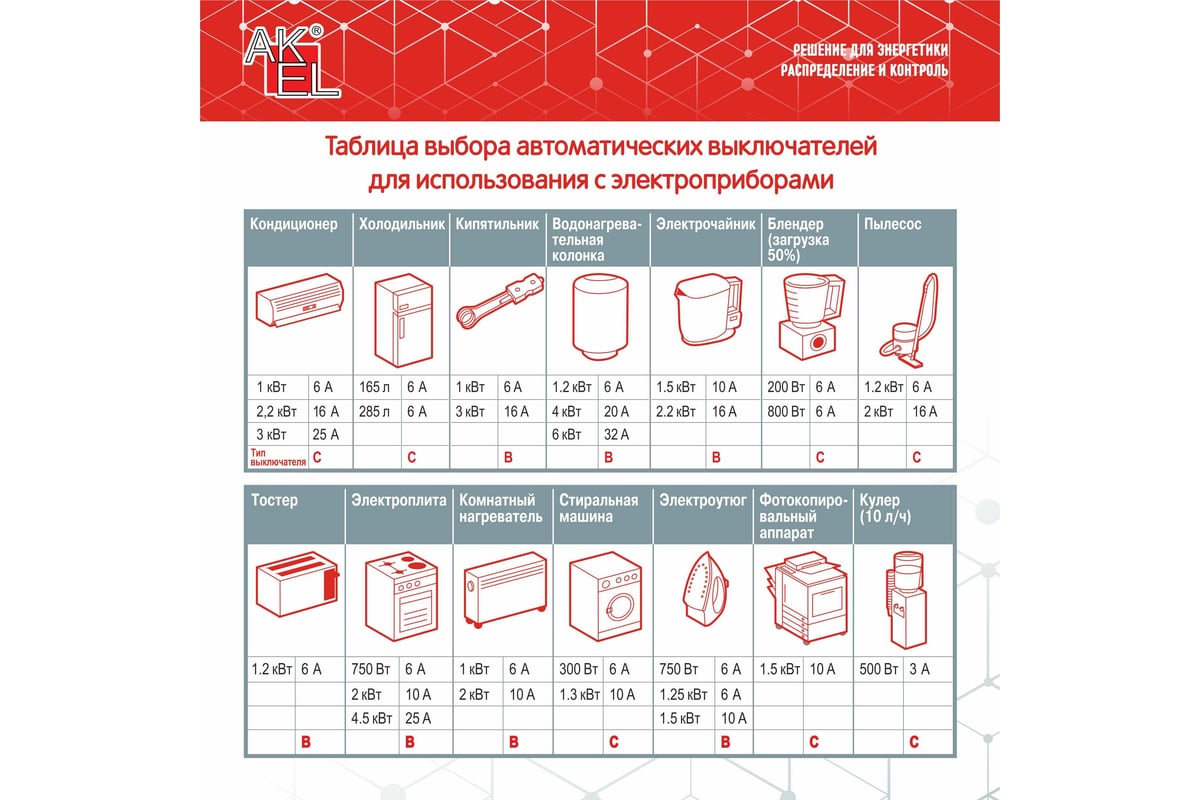 AK EL®

РЕШЕНИЕ ДЛЯ ЭНЕРГЕТИКИ
РАСПРЕДЕЛЕНИЕ И КОНТРОЛЬ

Таблица выбора автоматических выключателей для использования с электроприборами

| Кондиционер | | Холодильник | | Кипятильник | | Водонагревательная колонка | | Электрочайник | | Блендер (загрузка 50%) | | Пылесос | |
|---|---|---|---|---|---|---|---|---|---|---|---|---|---|
| 1 кВт | 6 А | 165 л | 6 А | 1 кВт | 6 А | 1.2 кВт | 6 А | 1.5 кВт | 10 А | 200 Вт | 6 А | 1.2 кВт | 6 А |
| 2,2 кВт | 16 А | 285 л | 6 А | 3 кВт | 16 А | 4 кВт | 20 А | 2.2 кВт | 16 А | 800 Вт | 6 А | 2 кВт | 16 А |
| 3 кВт | 25 А | | | | | 6 кВт | 32 А | | | | | | |
| Тип выключателя | C | | C | | B | | B | | B | | C | | C |

| Тостер | | Электроплита | | Комнатный нагреватель | | Стиральная машина | | Электроутюг | | Фотокопировальный аппарат | | Кулер (10 л/ч) | |
|---|---|---|---|---|---|---|---|---|---|---|---|---|---|
| 1.2 кВт | 6 А | 750 Вт | 6 А | 1 кВт | 6 А | 300 Вт | 6 А | 750 Вт | 6 А | 1.5 кВт | 10 А | 500 Вт | 3 А |
| | | 2 кВт | 10 А | 2 кВт | 10 А | 1.3 кВт | 10 А | 1.25 кВт | 6 А | | | | |
| | | 4.5 кВт | 25 А | | | | | 1.5 кВт | 10 А | | | | |
| | B | | B | | B | | C | | B | | C | | C |