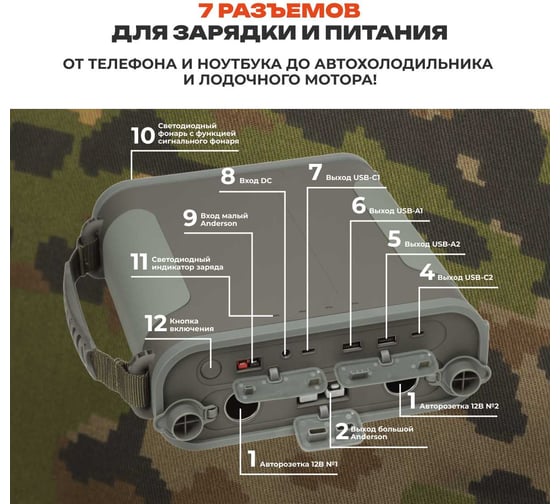 7 РАЗЪЕМОВ
ДЛЯ ЗАРЯДКИ И ПИТАНИЯ

ОТ ТЕЛЕФОНА И НОУТБУКА ДО АВТОХОЛОДИЛЬНИКА И ЛОДОЧНОГО МОТОРА!

10 Светодиодный фонарь с функцией сигнального фонаря

8 Вход DC

7 Выход USB-C1

9 Вход малый Anderson

6 Выход USB-A1

5 Выход USB-A2

11 Светодиодный индикатор заряда

4 Выход USB-C2

12 Кнопка включения

1 Авторозетка 12В №2

2 Выход большой Anderson

1 Авторозетка 12В №1