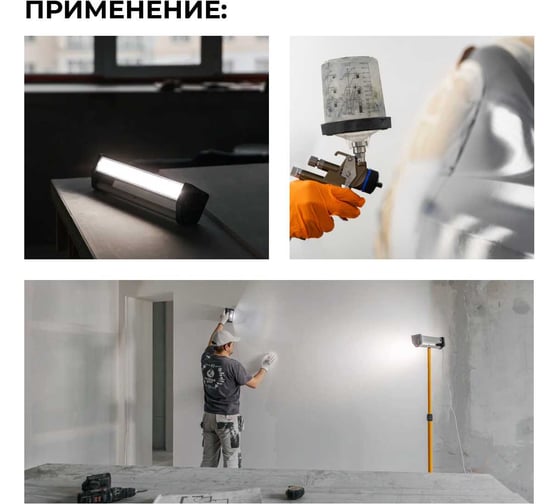 ПРИМЕНЕНИЕ: