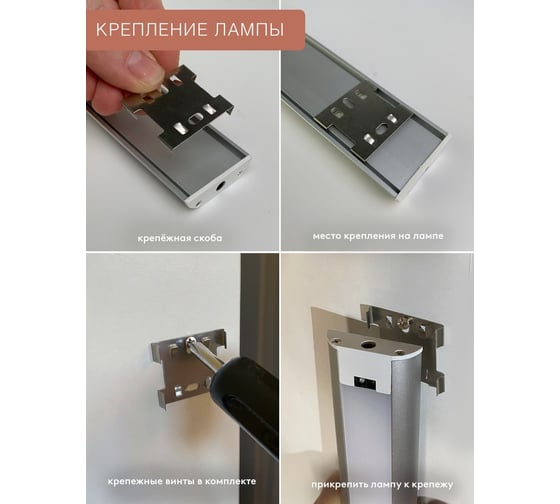 КРЕПЛЕНИЕ ЛАМПЫ

крепёжная скоба

место крепления на лампе

крепежные винты в комплекте

прикрепить лампу к крепежу