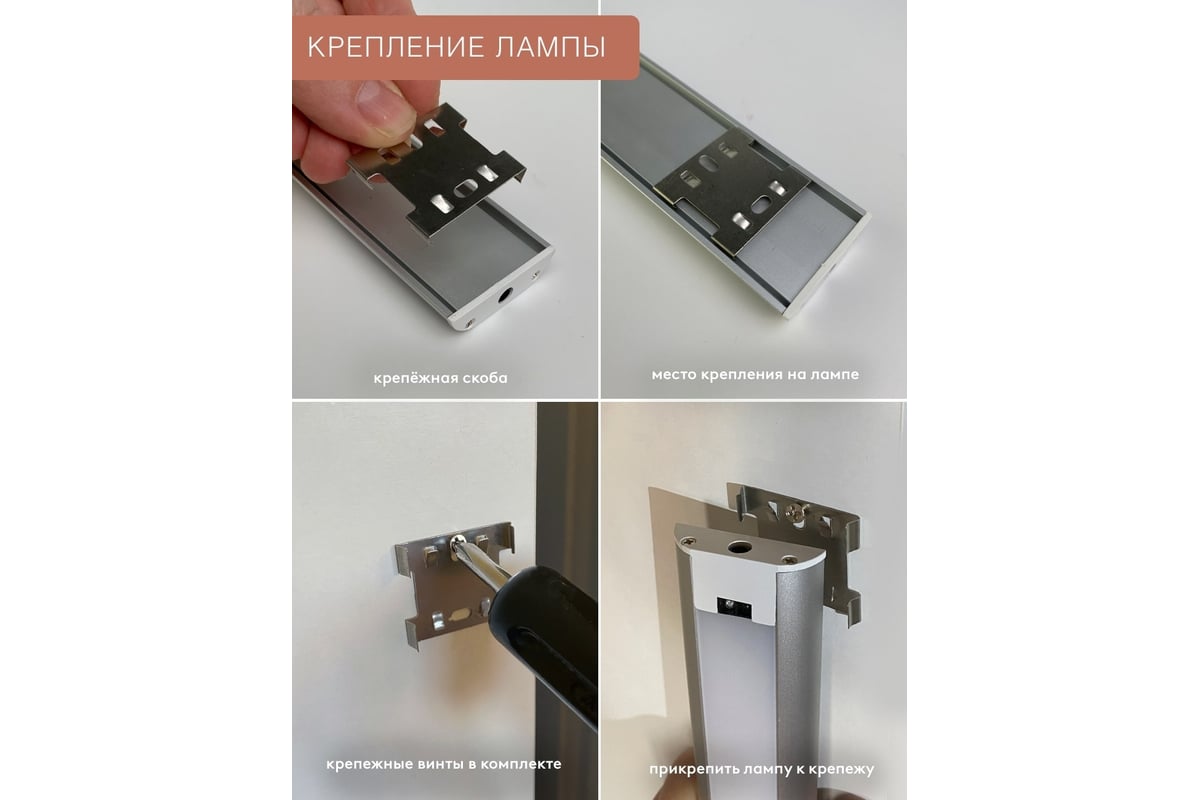 КРЕПЛЕНИЕ ЛАМПЫ

крепёжная скоба

место крепления на лампе

крепежные винты в комплекте

прикрепить лампу к крепежу