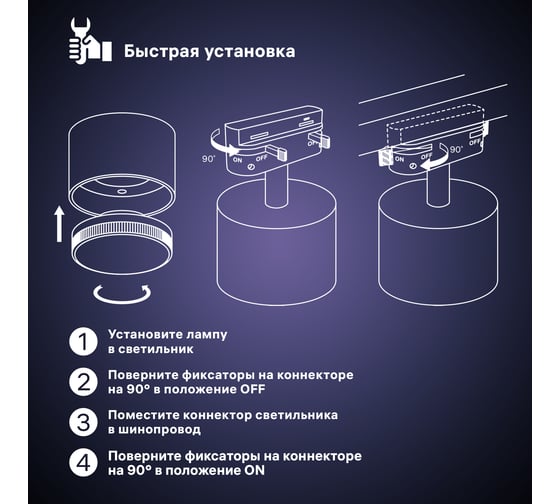 Быстрая установка

90° ON OFF OFF

ON OFF 90° OFF

1 Установите лампу в светильник

2 Поверните фиксаторы на коннекторе на 90° в положение OFF

3 Поместите коннектор светильника в шинопровод

4 Поверните фиксаторы на коннекторе на 90° в положение ON