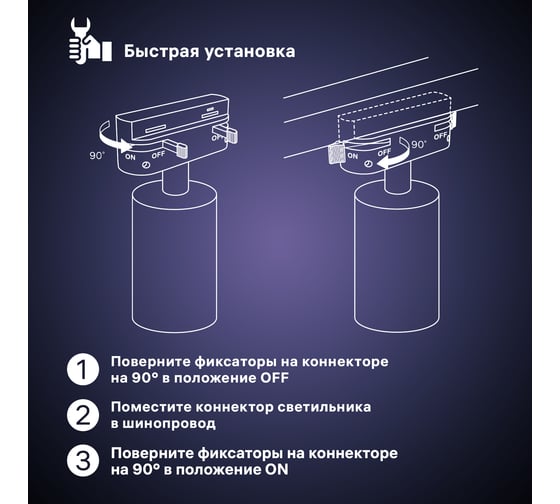 Быстрая установка

90°

ON OFF

OFF

90°

ON OFF

OFF

1 Поверните фиксаторы на коннекторе на 90° в положение OFF

2 Поместите коннектор светильника в шинопровод

3 Поверните фиксаторы на коннекторе на 90° в положение ON