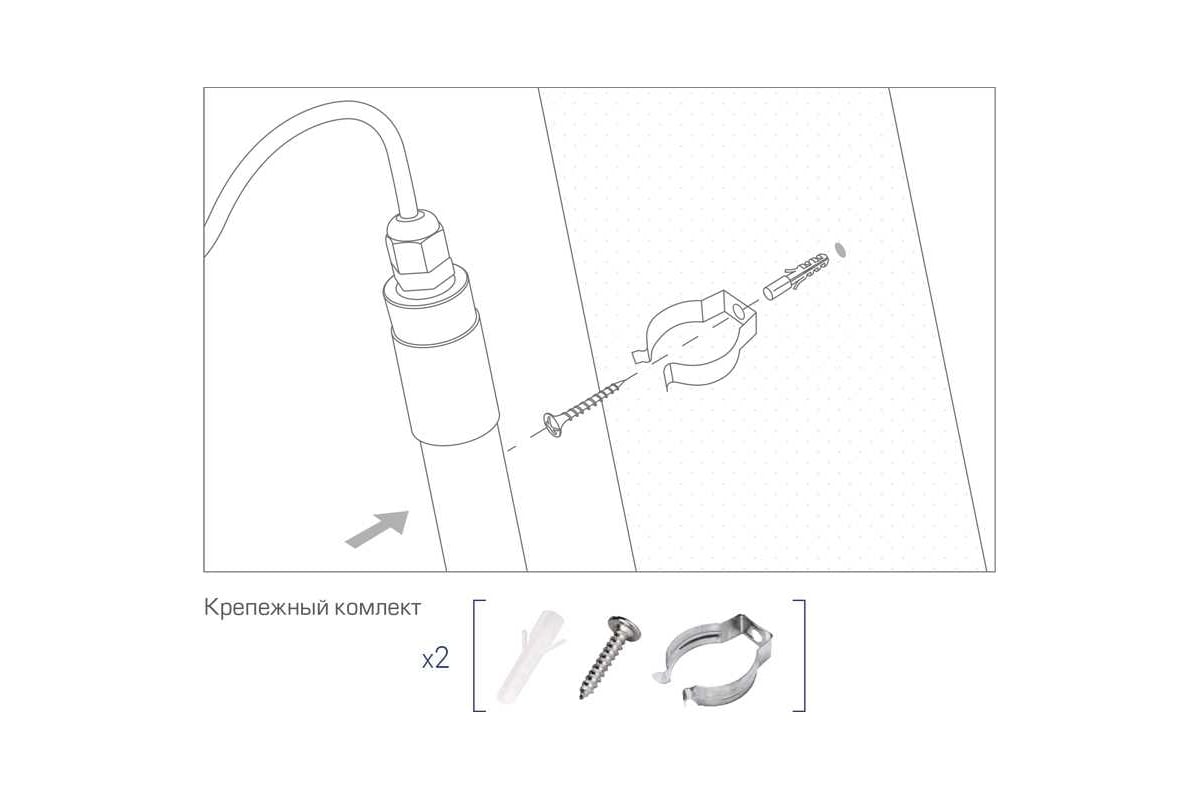 Крепежный комлект

x2