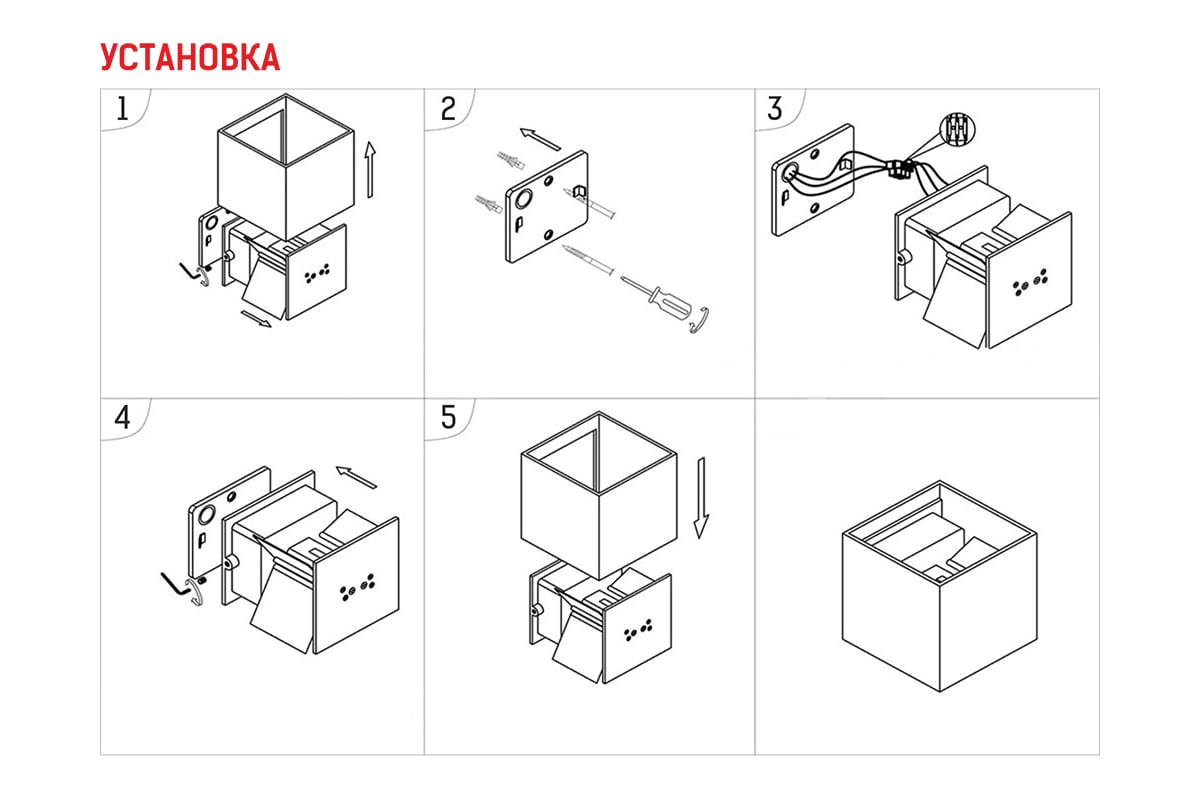 УСТАНОВКА

1

2

3

4

5