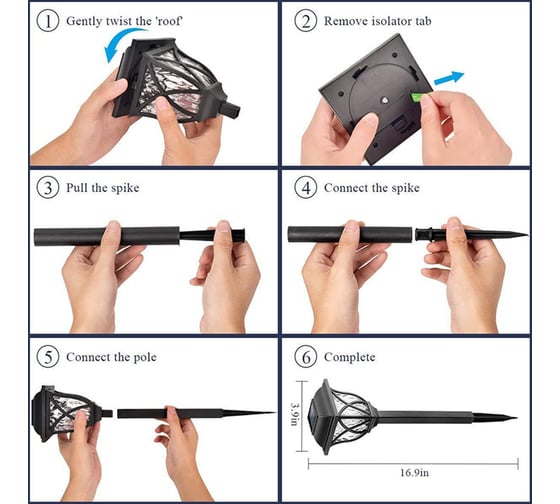 1 Gently twist the 'roof'

2 Remove isolator tab

3 Pull the spike

4 Connect the spike

5 Connect the pole

6 Complete

3.9in

16.9in