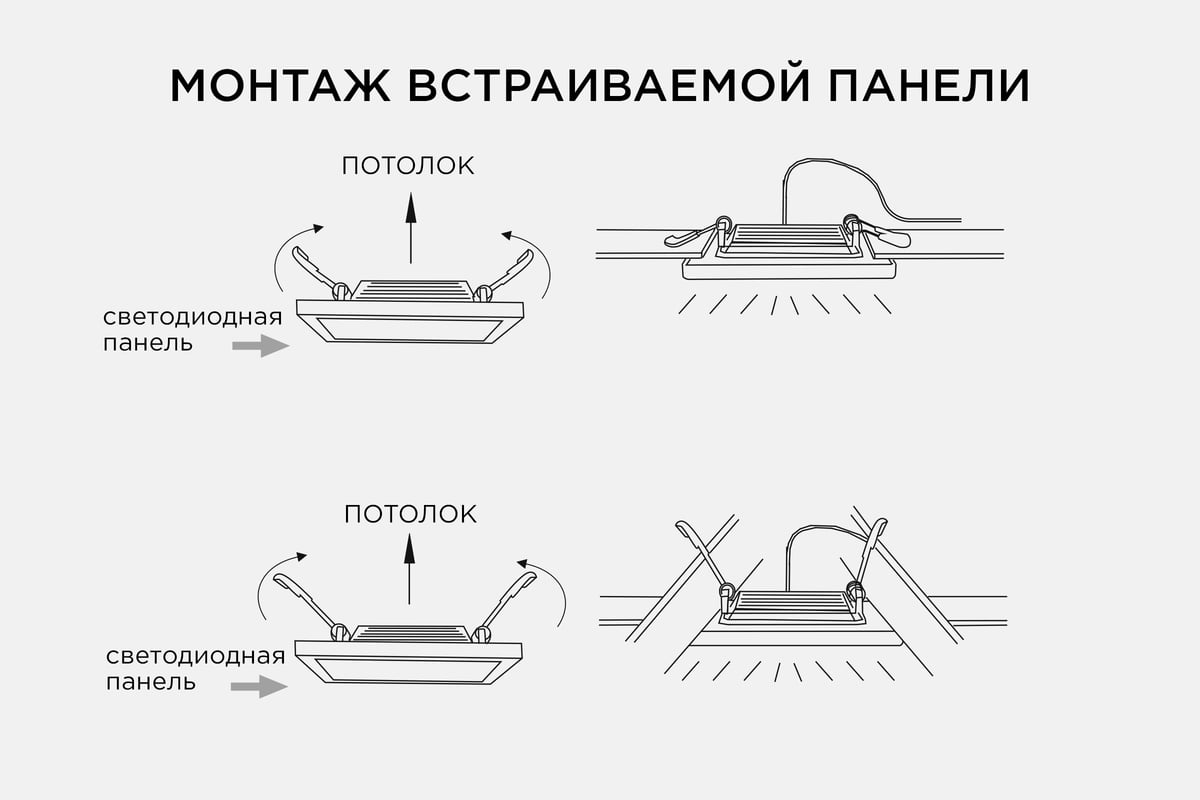 МОНТАЖ ВСТРАИВАЕМОЙ ПАНЕЛИ

ПОТОЛОК

светодиодная панель

ПОТОЛОК

светодиодная панель