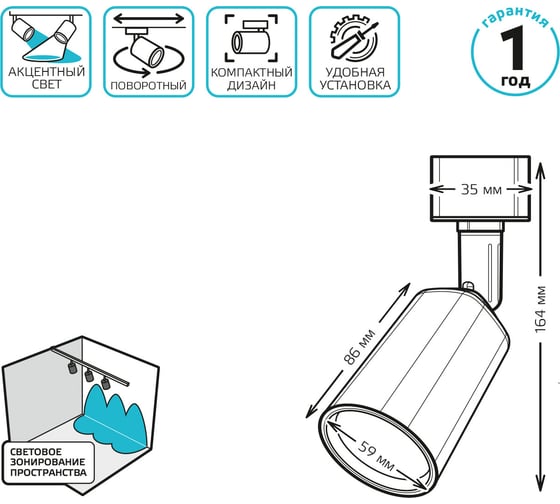 АКЦЕНТНЫЙ СВЕТ

ПОВОРОТНЫЙ

КОМПАКТНЫЙ ДИЗАЙН

УДОБНАЯ УСТАНОВКА

гарантия
1
год

35 мм

164 мм

86 мм

59 мм

СВЕТОВОЕ ЗОНИРОВАНИЕ ПРОСТРАНСТВА