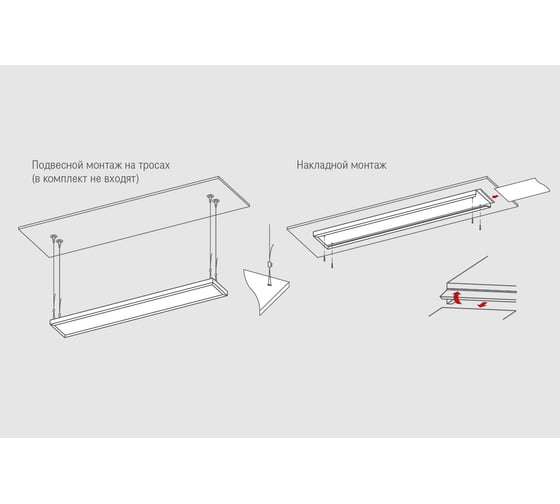 Подвесной монтаж на тросах
(в комплект не входят)

Накладной монтаж