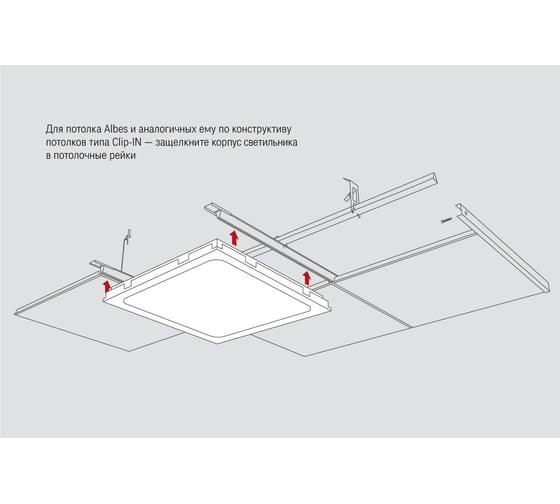 Для потолка Albes и аналогичных ему по конструктиву потолков типа Clip-IN — защелкните корпус светильника в потолочные рейки