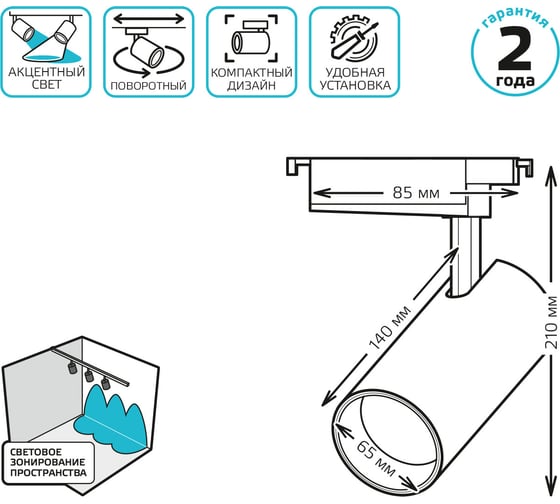 АКЦЕНТНЫЙ СВЕТ

ПОВОРОТНЫЙ

КОМПАКТНЫЙ ДИЗАЙН

УДОБНАЯ УСТАНОВКА

гарантия
2
года

85 мм

140 мм

210 мм

65 мм

СВЕТОВОЕ ЗОНИРОВАНИЕ ПРОСТРАНСТВА