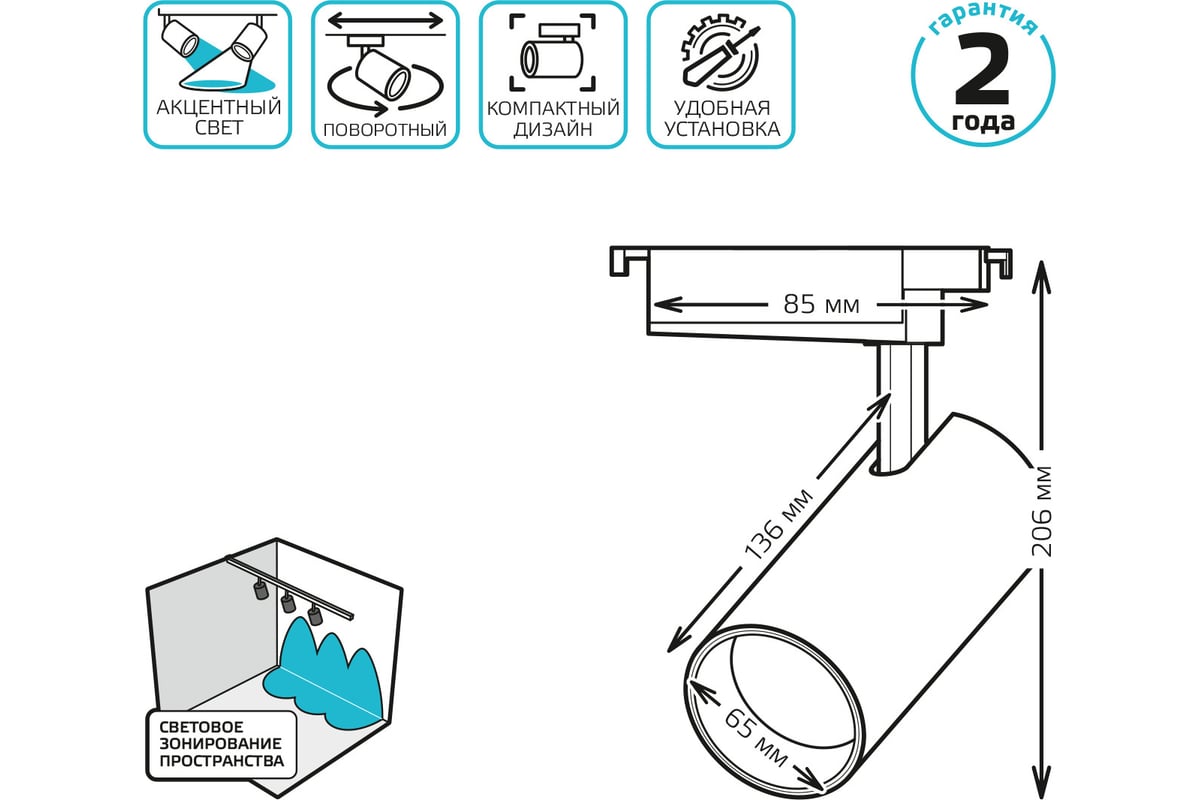 АКЦЕНТНЫЙ СВЕТ

ПОВОРОТНЫЙ

КОМПАКТНЫЙ ДИЗАЙН

УДОБНАЯ УСТАНОВКА

гарантия
2
года

85 мм

136 мм

206 мм

65 мм

СВЕТОВОЕ ЗОНИРОВАНИЕ ПРОСТРАНСТВА