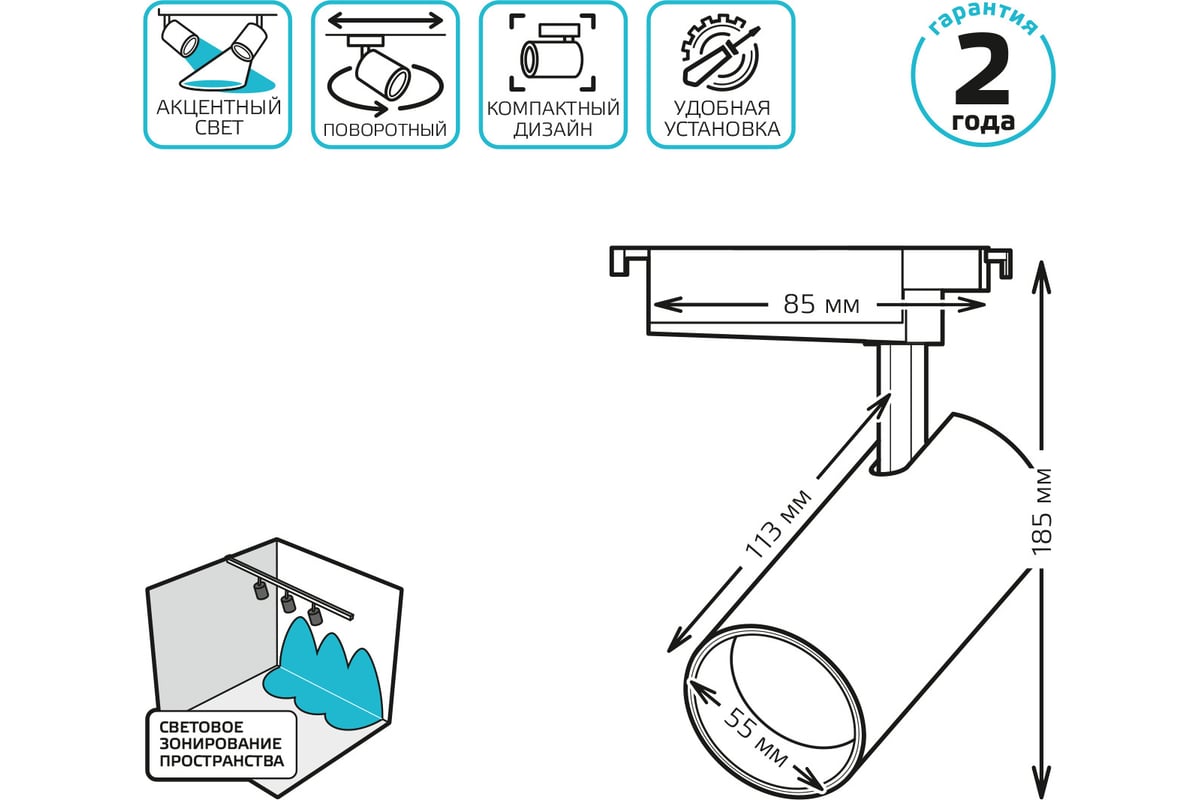 АКЦЕНТНЫЙ СВЕТ

ПОВОРОТНЫЙ

КОМПАКТНЫЙ ДИЗАЙН

УДОБНАЯ УСТАНОВКА

гарантия
2
года

85 мм

113 мм

185 мм

55 мм

СВЕТОВОЕ ЗОНИРОВАНИЕ ПРОСТРАНСТВА