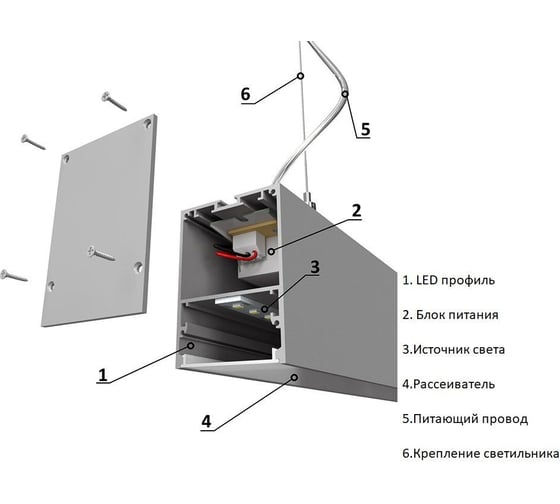 6

5

2

3

1

4

1. LED профиль

2. Блок питания

3.Источник света

4.Рассеиватель

5.Питающий провод

6.Крепление светильника