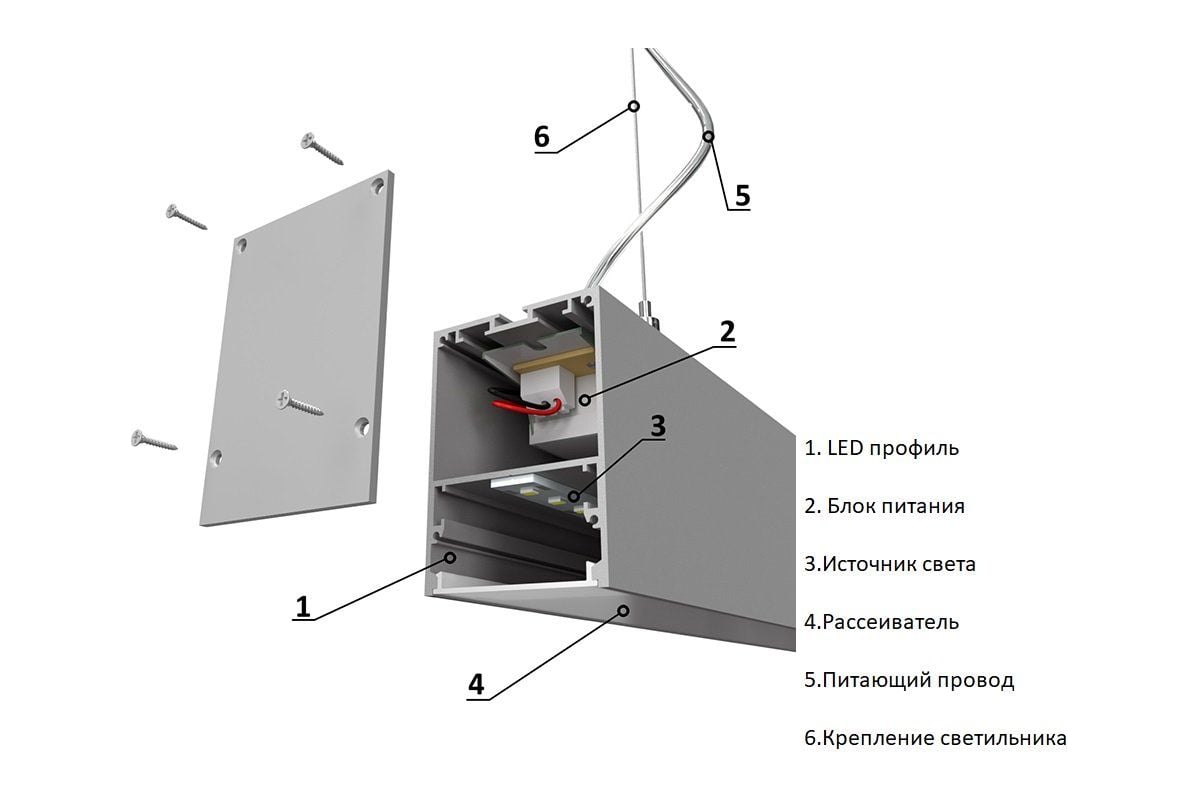 6

5

2

3

1

4

1. LED профиль

2. Блок питания

3.Источник света

4.Рассеиватель

5.Питающий провод

6.Крепление светильника