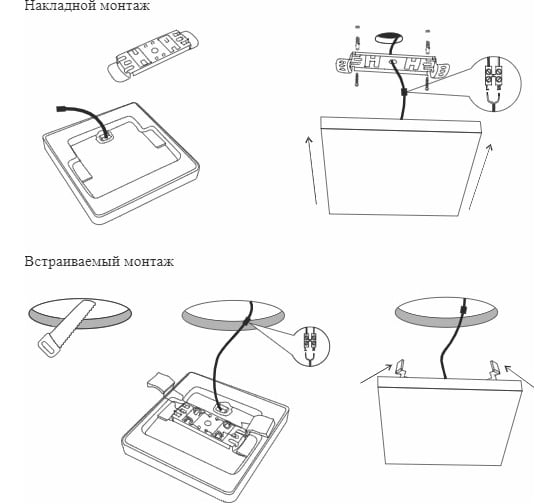 Накладной монтаж

Встраиваемый монтаж