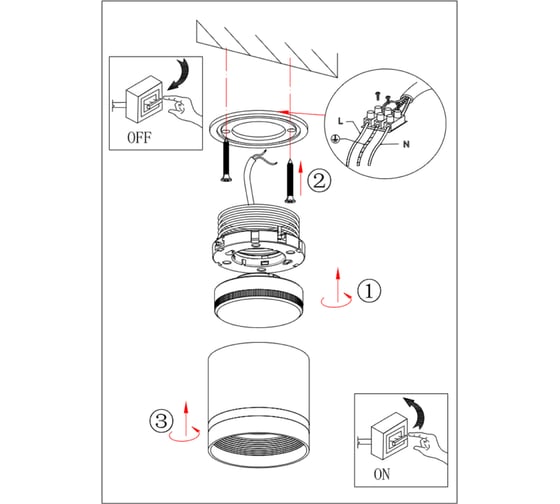 OFF

L

N

②

①

③

ON