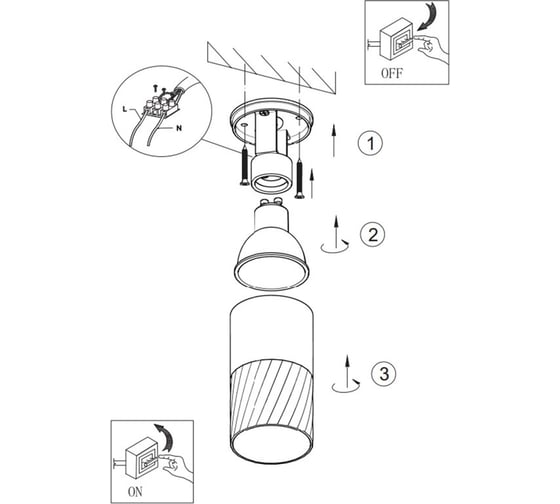 OFF

L

N

1

2

3

ON