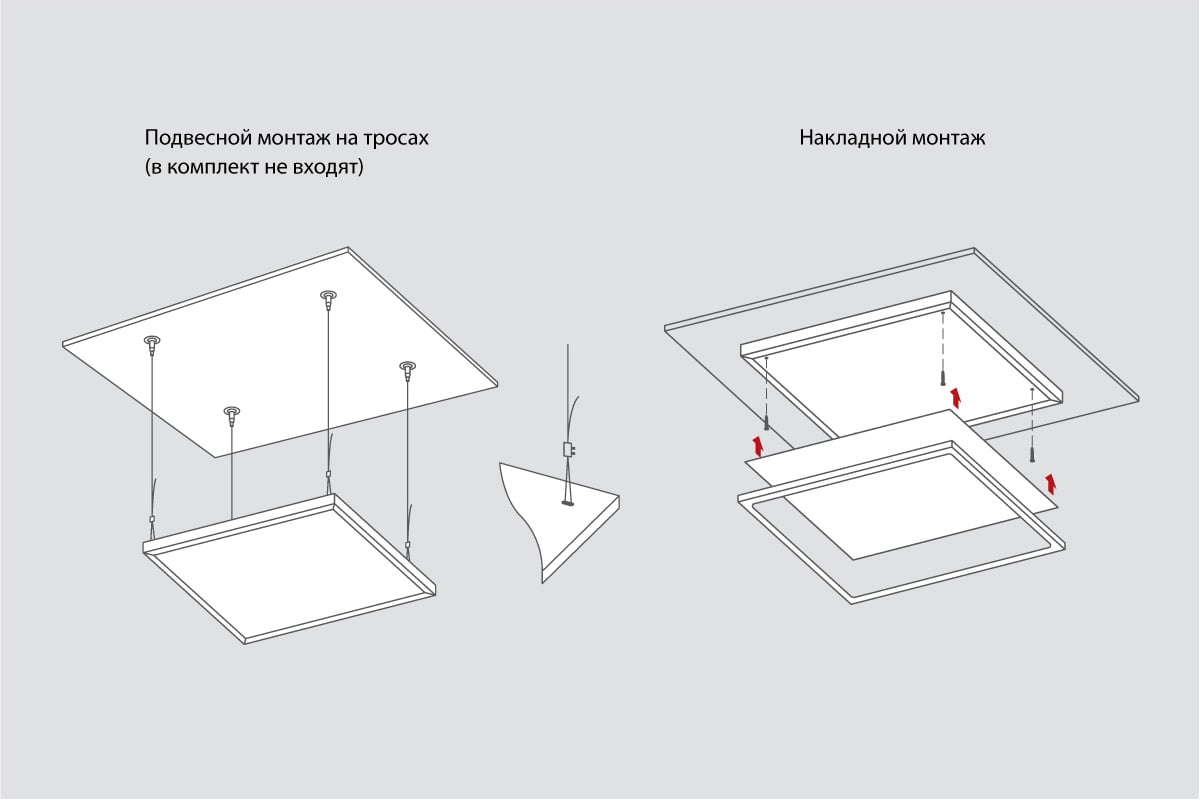 Подвесной монтаж на тросах
(в комплект не входят)

Накладной монтаж