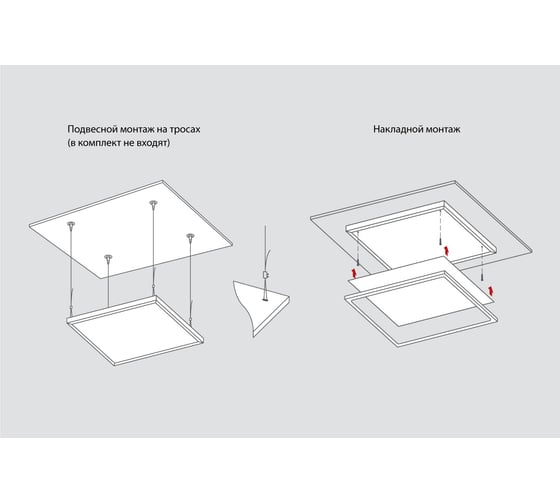 Подвесной монтаж на тросах
(в комплект не входят)

Накладной монтаж