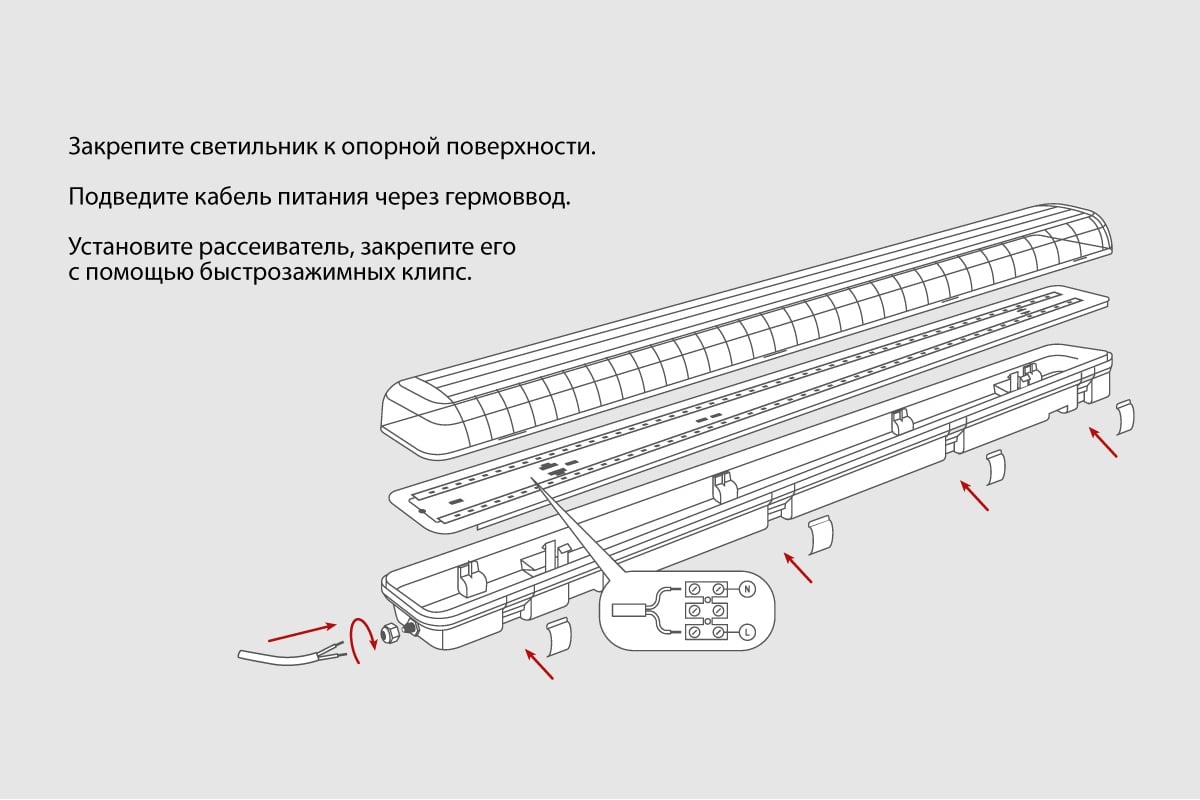 Закрепите светильник к опорной поверхности.

Подведите кабель питания через гермоввод.

Установите рассеиватель, закрепите его с помощью быстрозажимных клипс.

N

L