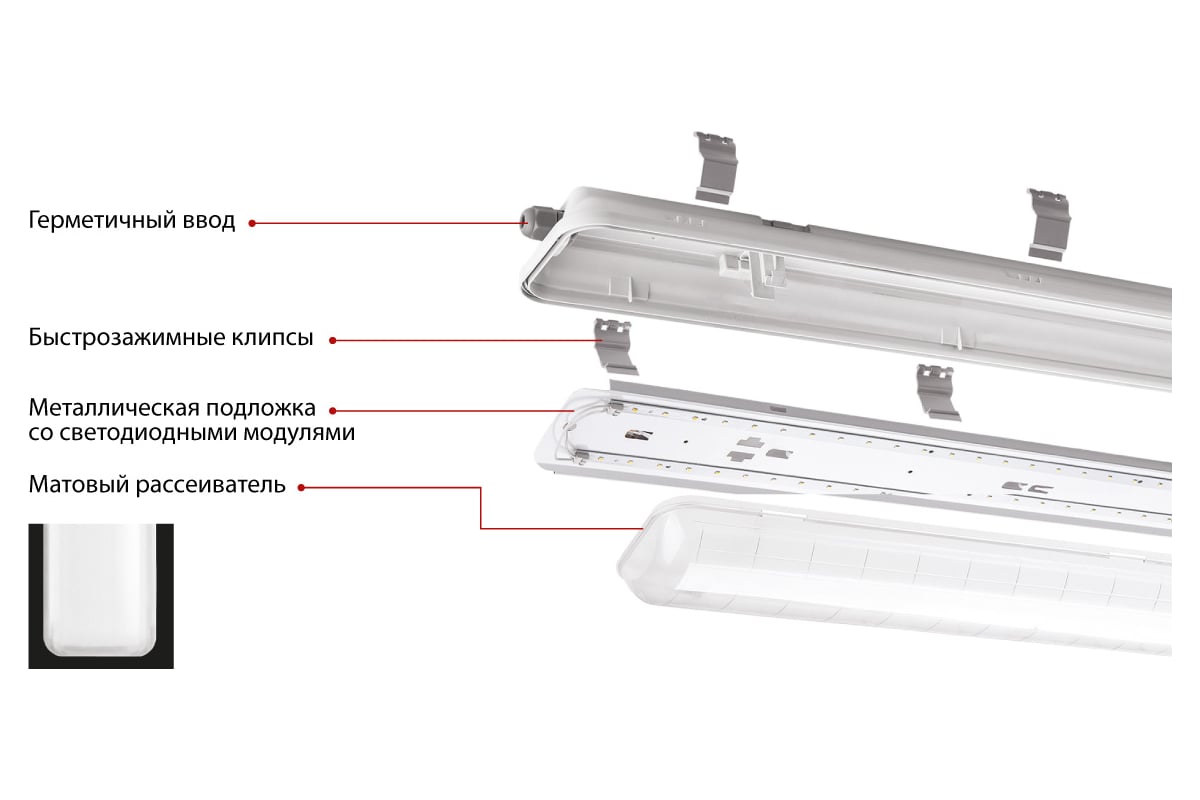 Герметичный ввод

Быстрозажимные клипсы

Металлическая подложка со светодиодными модулями

Матовый рассеиватель