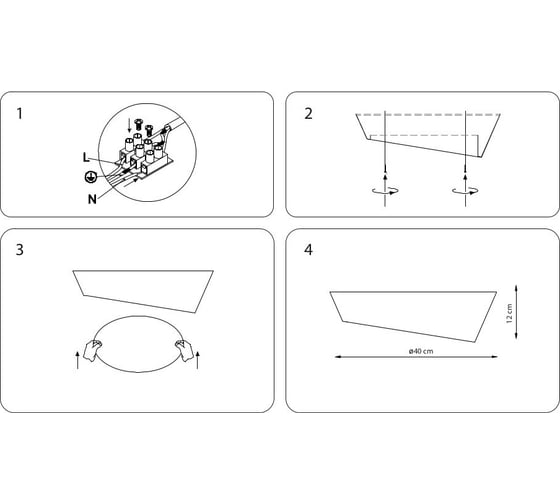 1

L

N

2

3

4

12 cm

ø40 cm