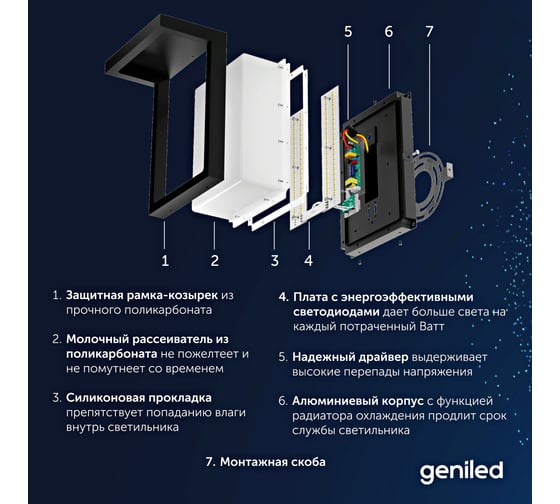 5 6 7

1 2 3 4

1. Защитная рамка-козырек из прочного поликарбоната

2. Молочный рассеиватель из поликарбоната не пожелтеет и не помутнеет со временем

3. Силиконовая прокладка препятствует попаданию влаги внутрь светильника

4. Плата с энергоэффективными светодиодами дает больше света на каждый потраченный Ватт

5. Надежный драйвер выдерживает высокие перепады напряжения

6. Алюминиевый корпус с функцией радиатора охлаждения продлит срок службы светильника

7. Монтажная скоба

geniled