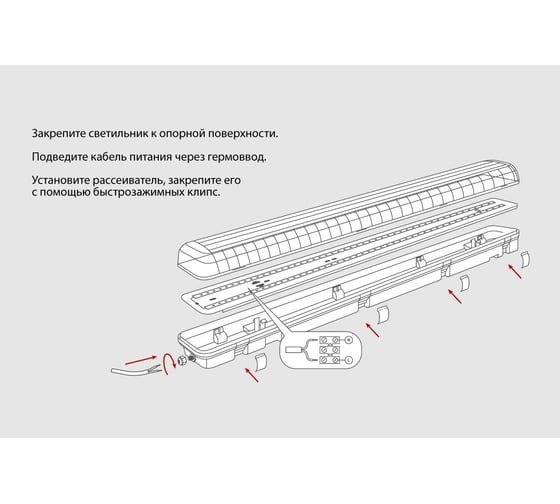 Закрепите светильник к опорной поверхности.

Подведите кабель питания через гермоввод.

Установите рассеиватель, закрепите его с помощью быстрозажимных клипс.

N

L