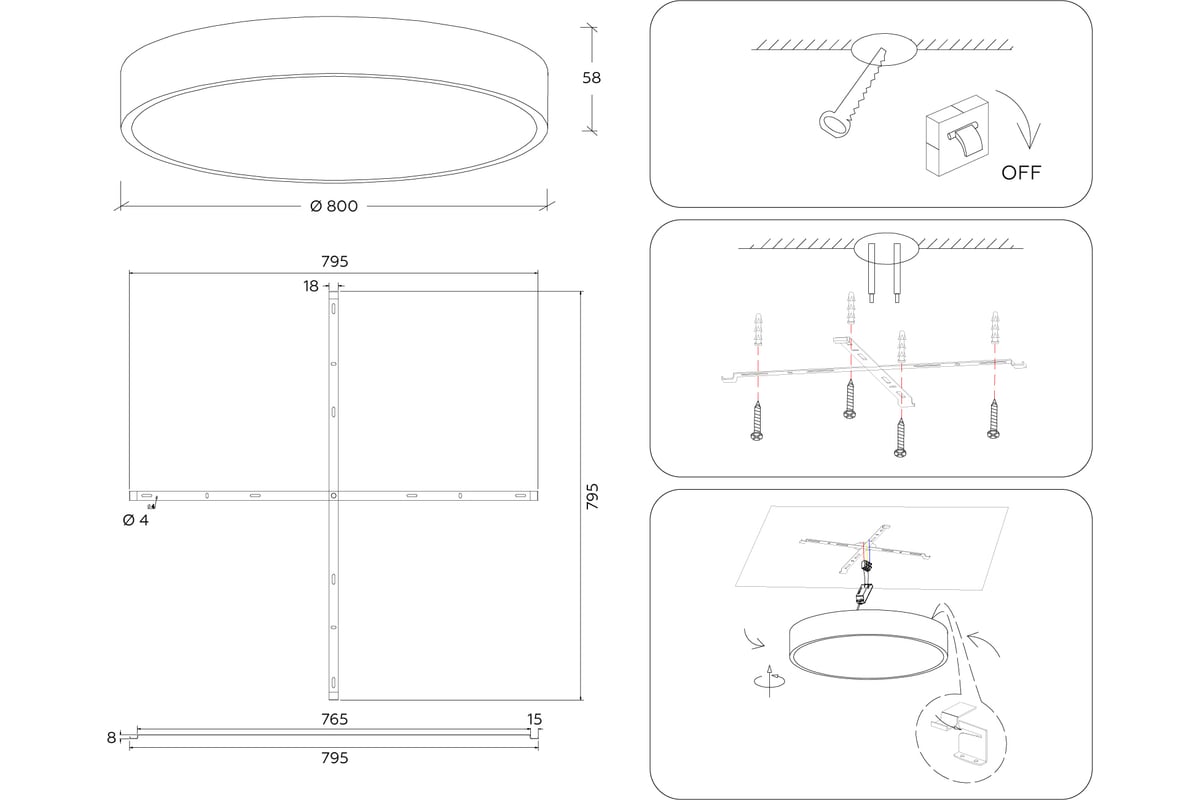 58

Ø 800

795

18

795

Ø 4

765

15

8

795

OFF