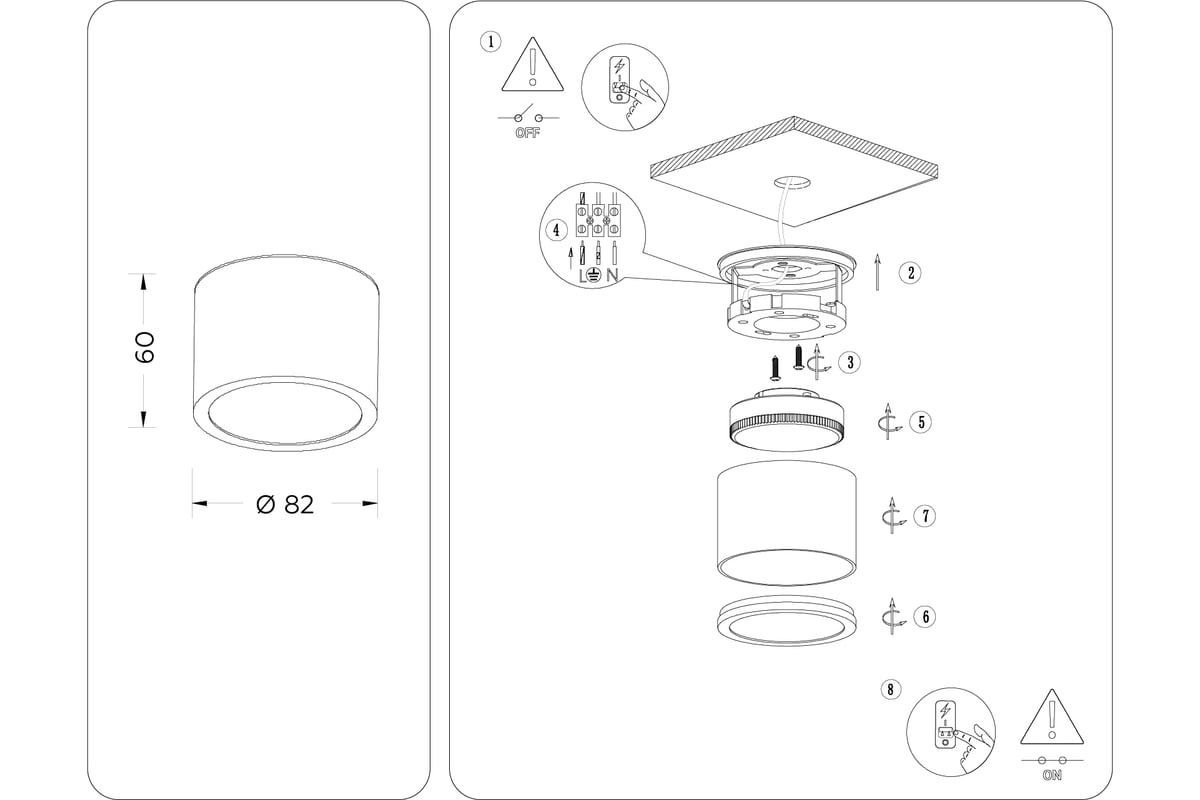 60

Ø 82

1

OFF

4

L N

2

3

5

7

6

8

ON