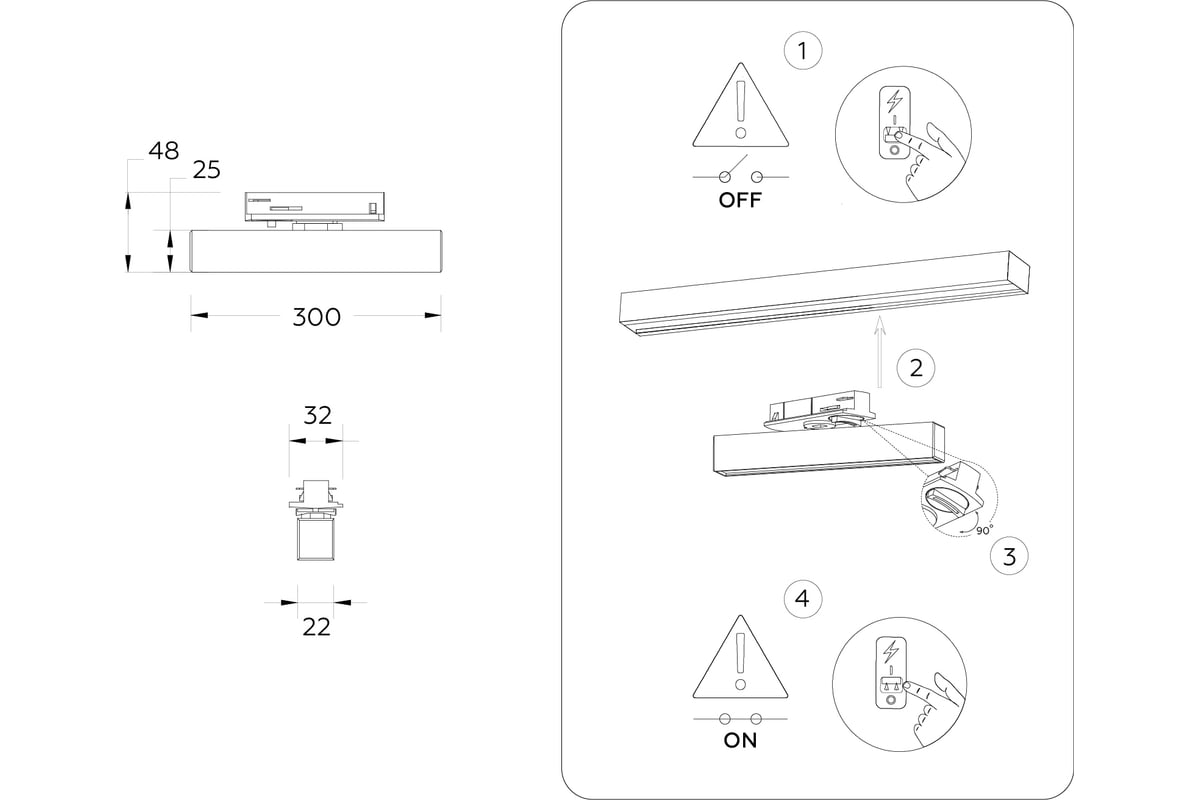 48
25
300
32
22
1
OFF
2
90°
3
4
ON