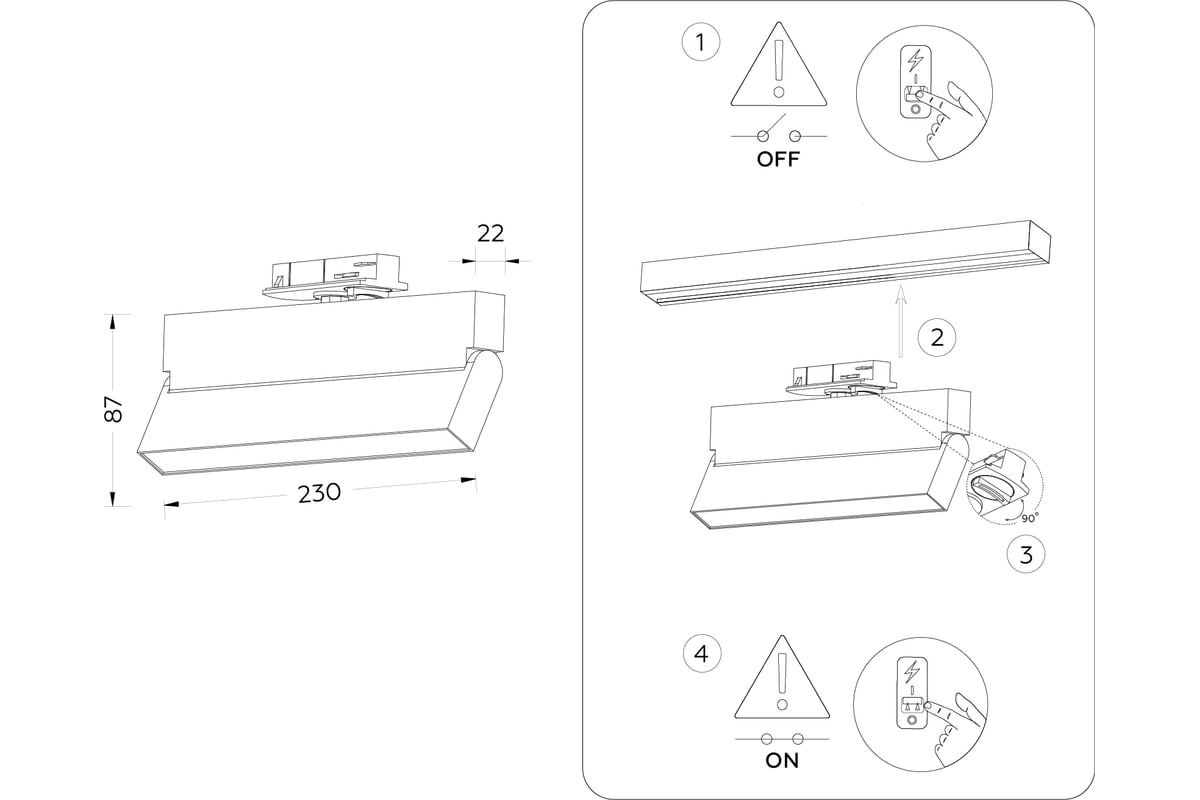 22

87

230

1

OFF

2

90°

3

4

ON