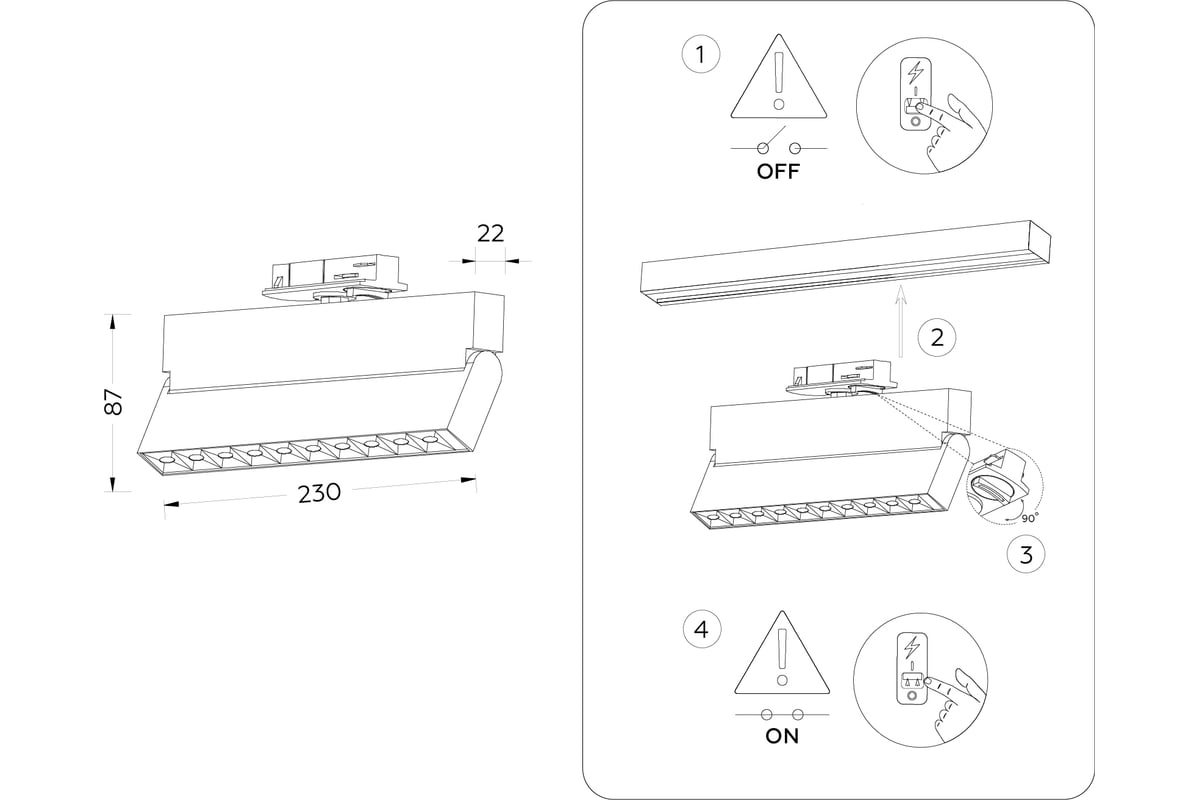 22

87

230

1

OFF

2

90°

3

4

ON