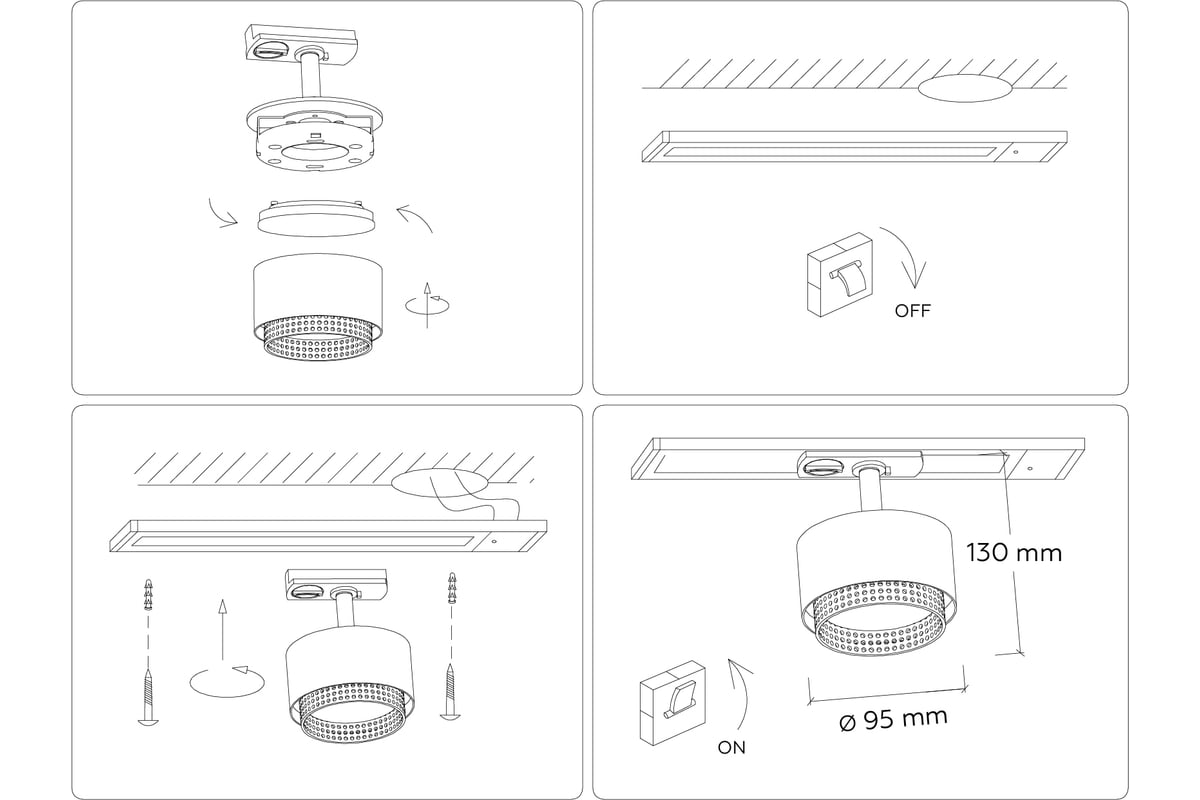 OFF

130 mm

ON

ø 95 mm