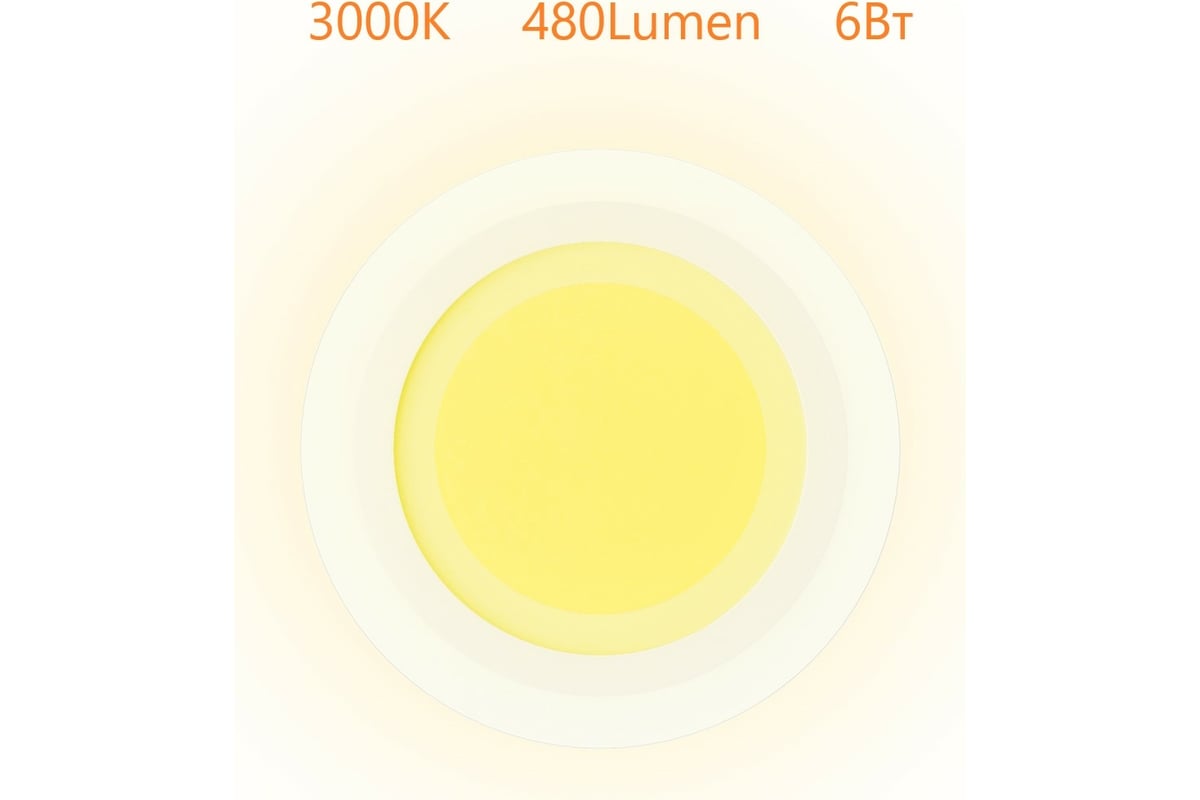 3000K 480Lumen 6Вт