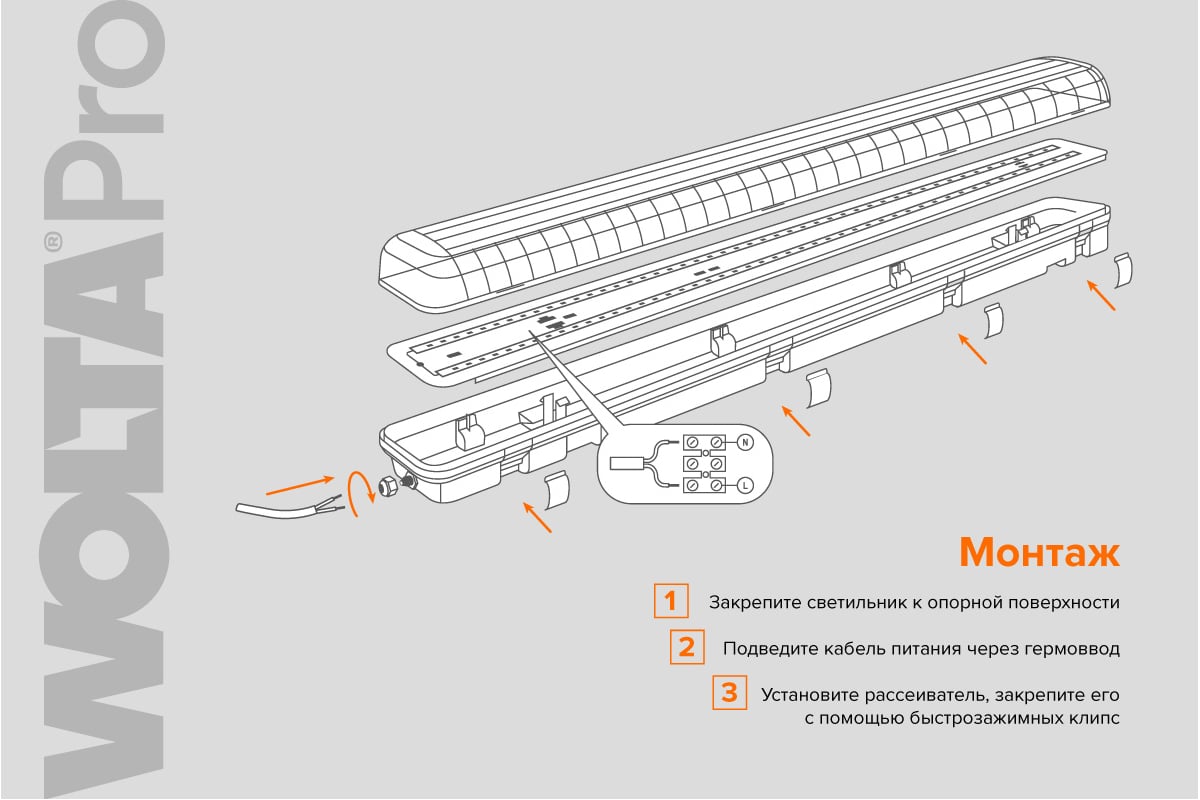 WOLTA® Pro

N
L

Монтаж

1 Закрепите светильник к опорной поверхности

2 Подведите кабель питания через гермоввод

3 Установите рассеиватель, закрепите его с помощью быстрозажимных клипс