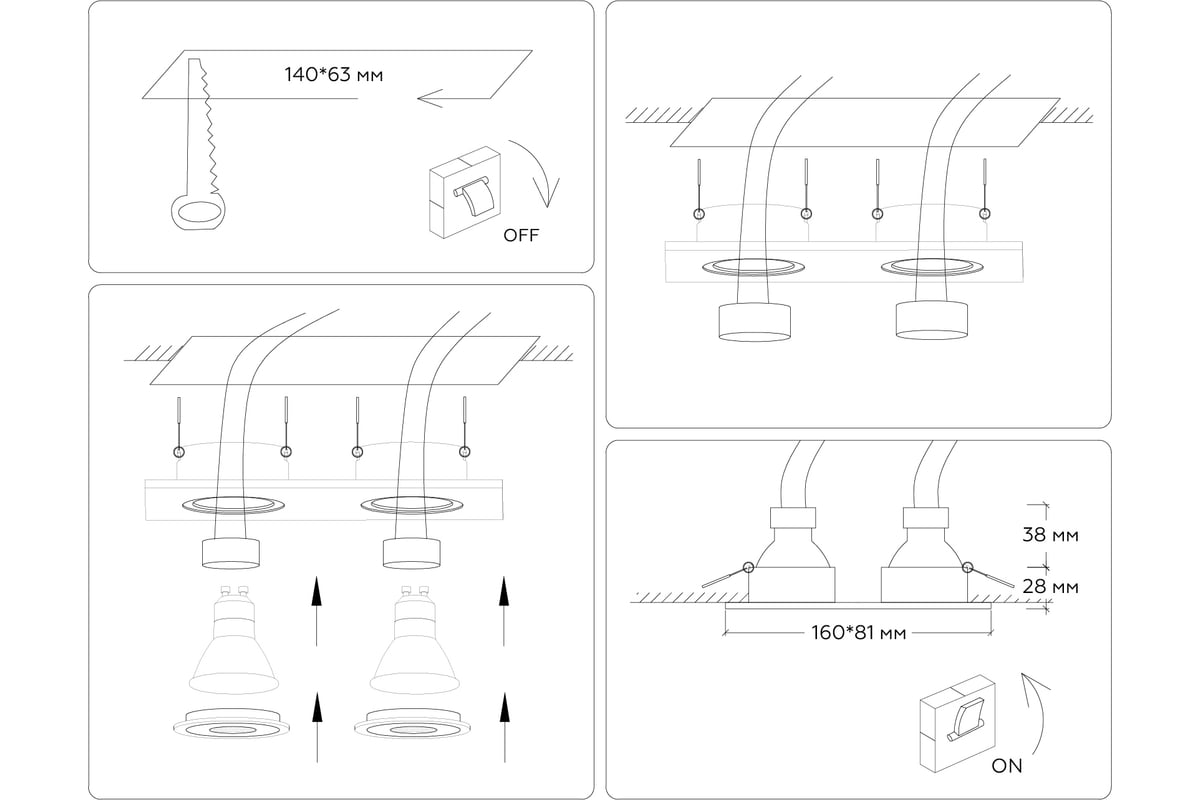 140*63 мм

OFF

38 мм

28 мм

160*81 мм

ON